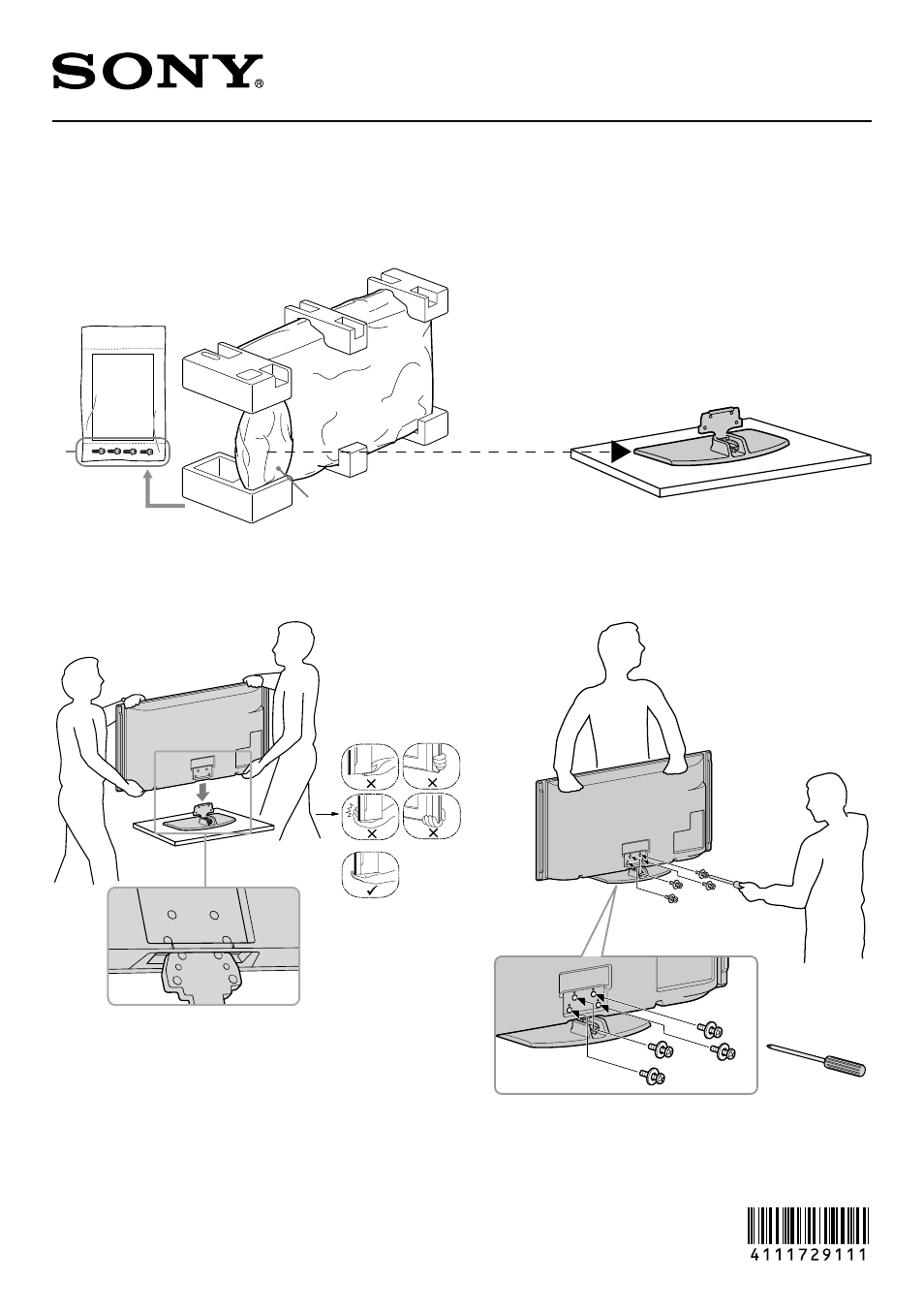 SONY®

4111729111