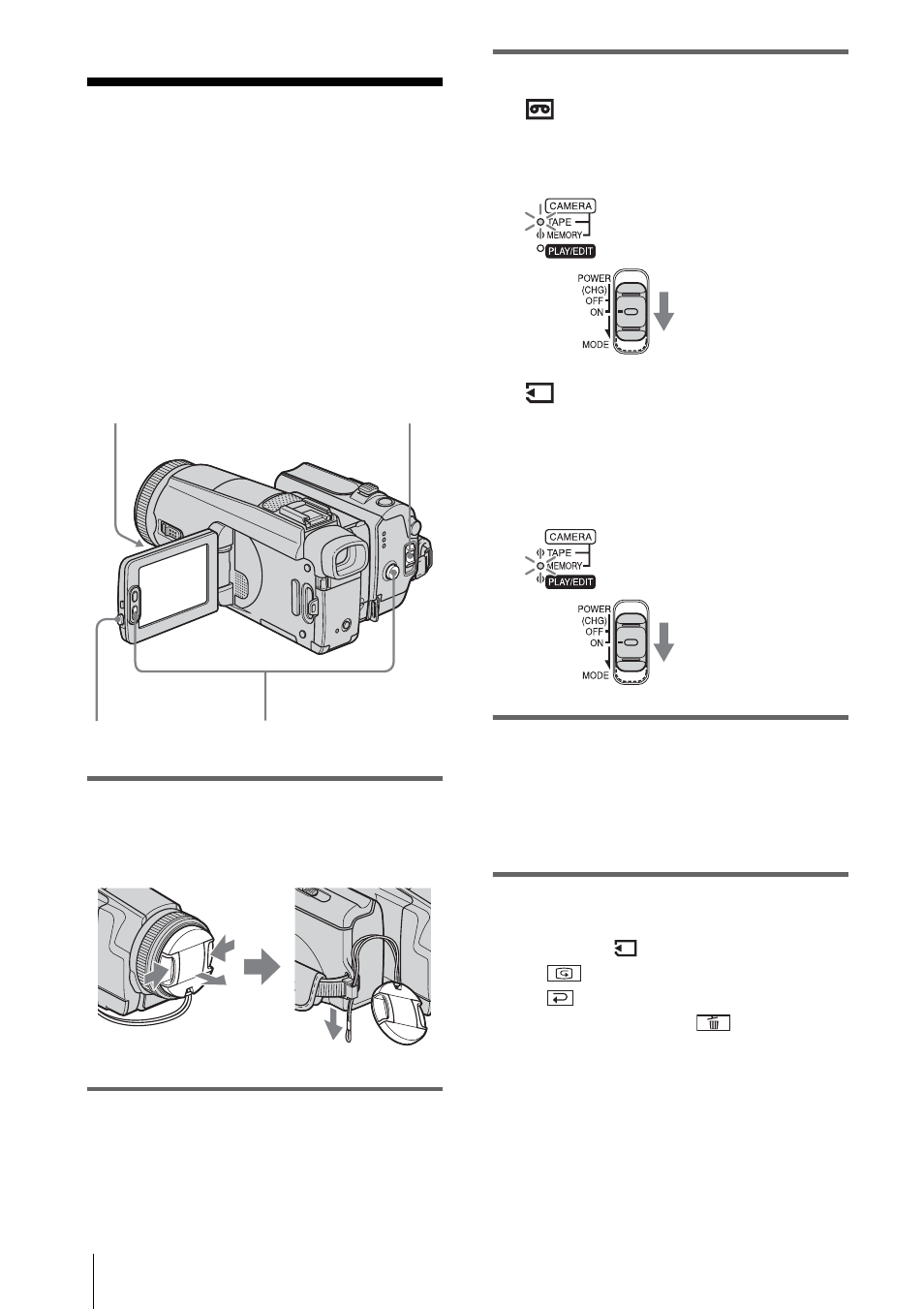 CAMERA
TAPE
MEMORY
PLAY/EDIT

POWER
(CHG)
OFF
ON

MODE

CAMERA
TAPE
MEMORY
PLAY/EDIT

POWER
(CHG)
OFF
ON

MODE