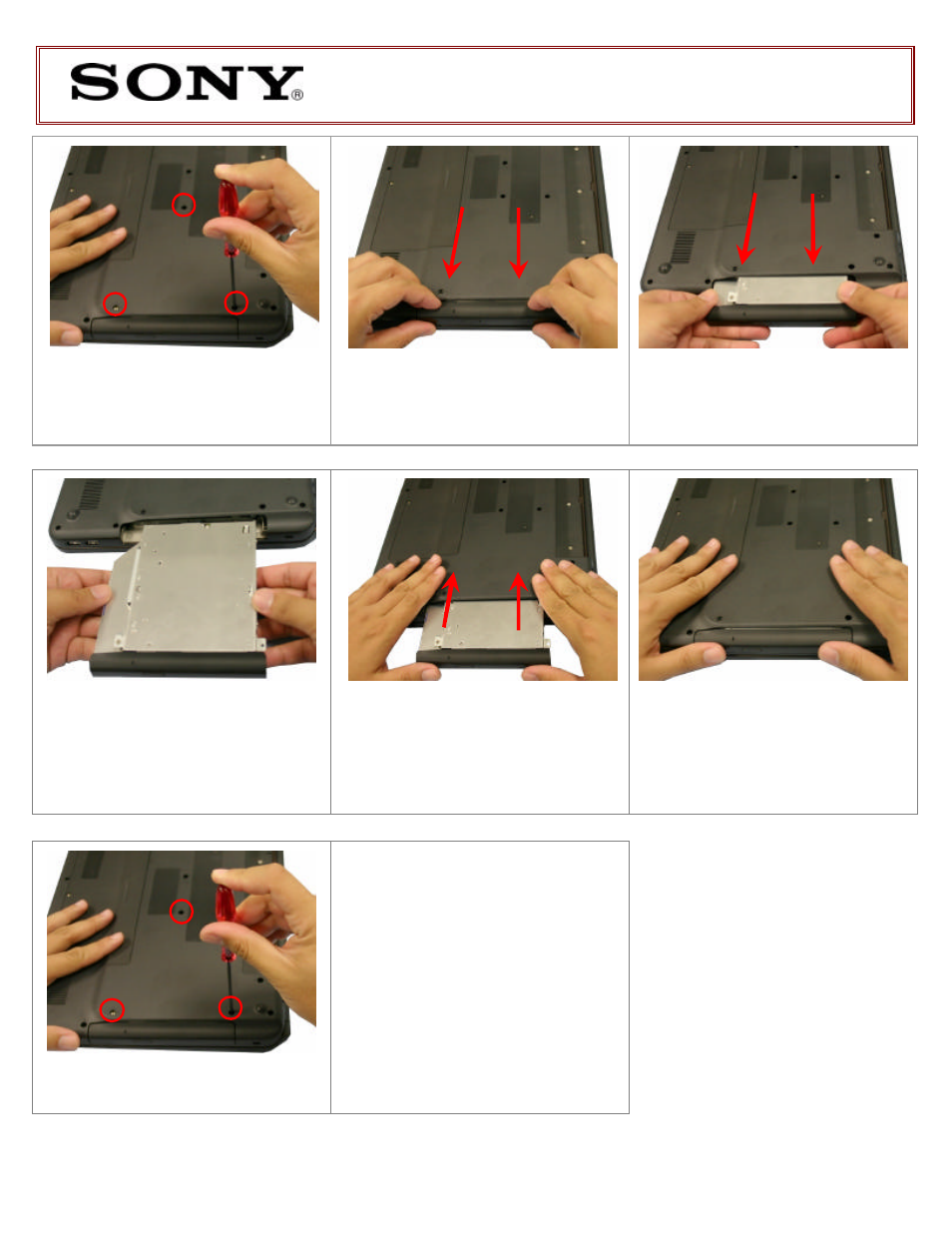 SONY®