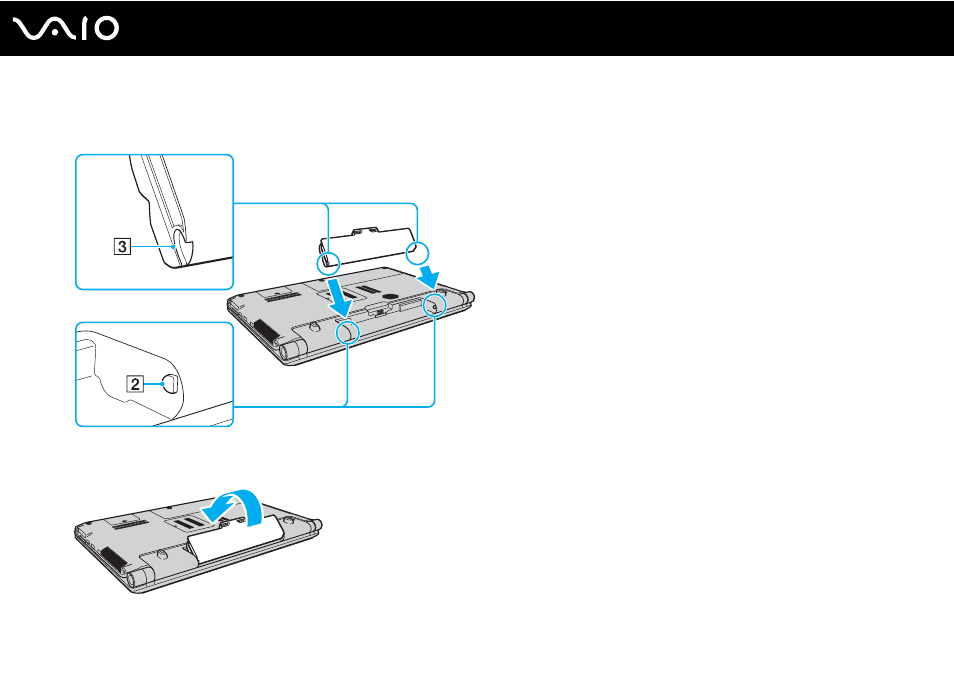 VAIO

3

2