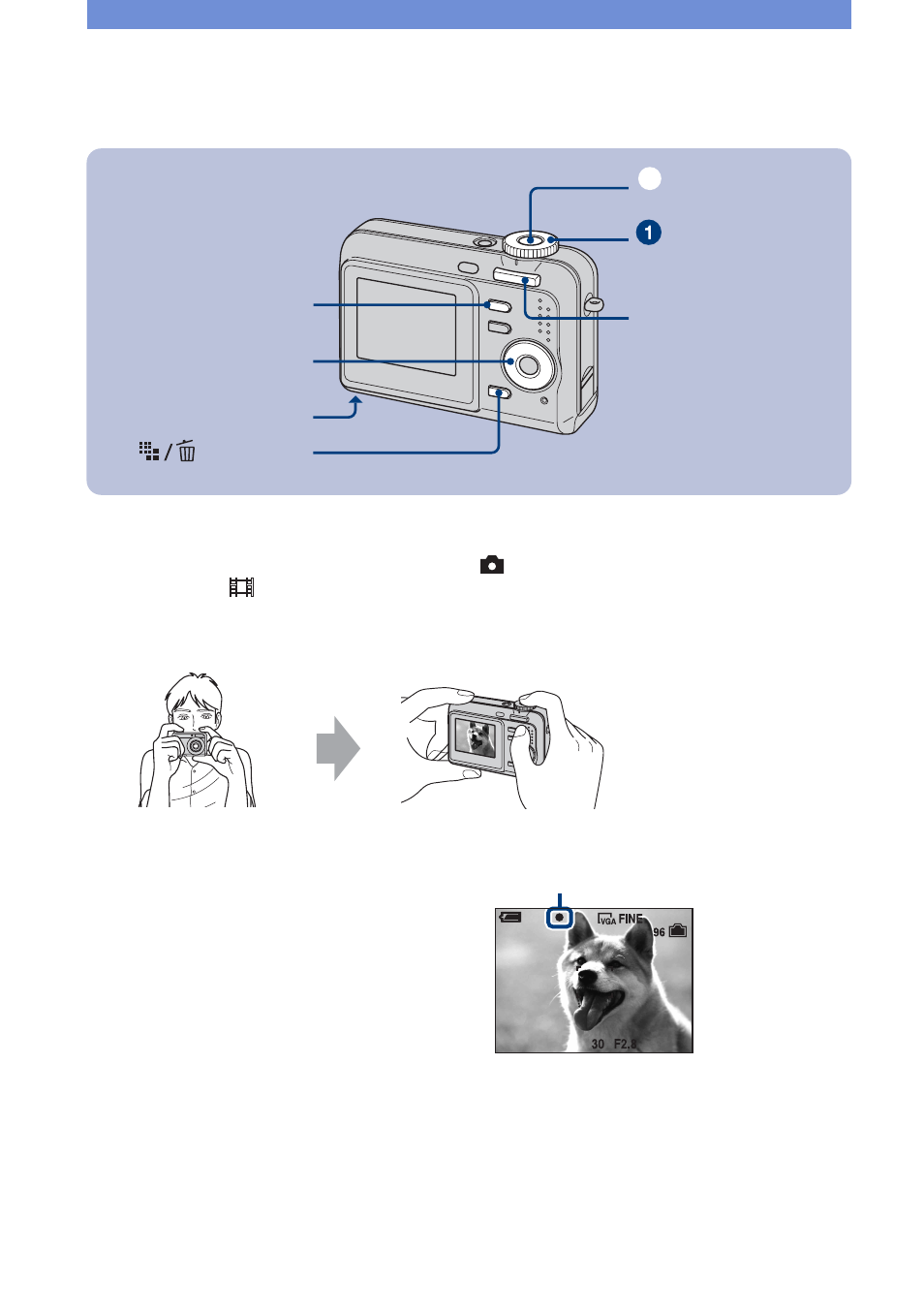 1

VGA FINE 96

30 F2.8