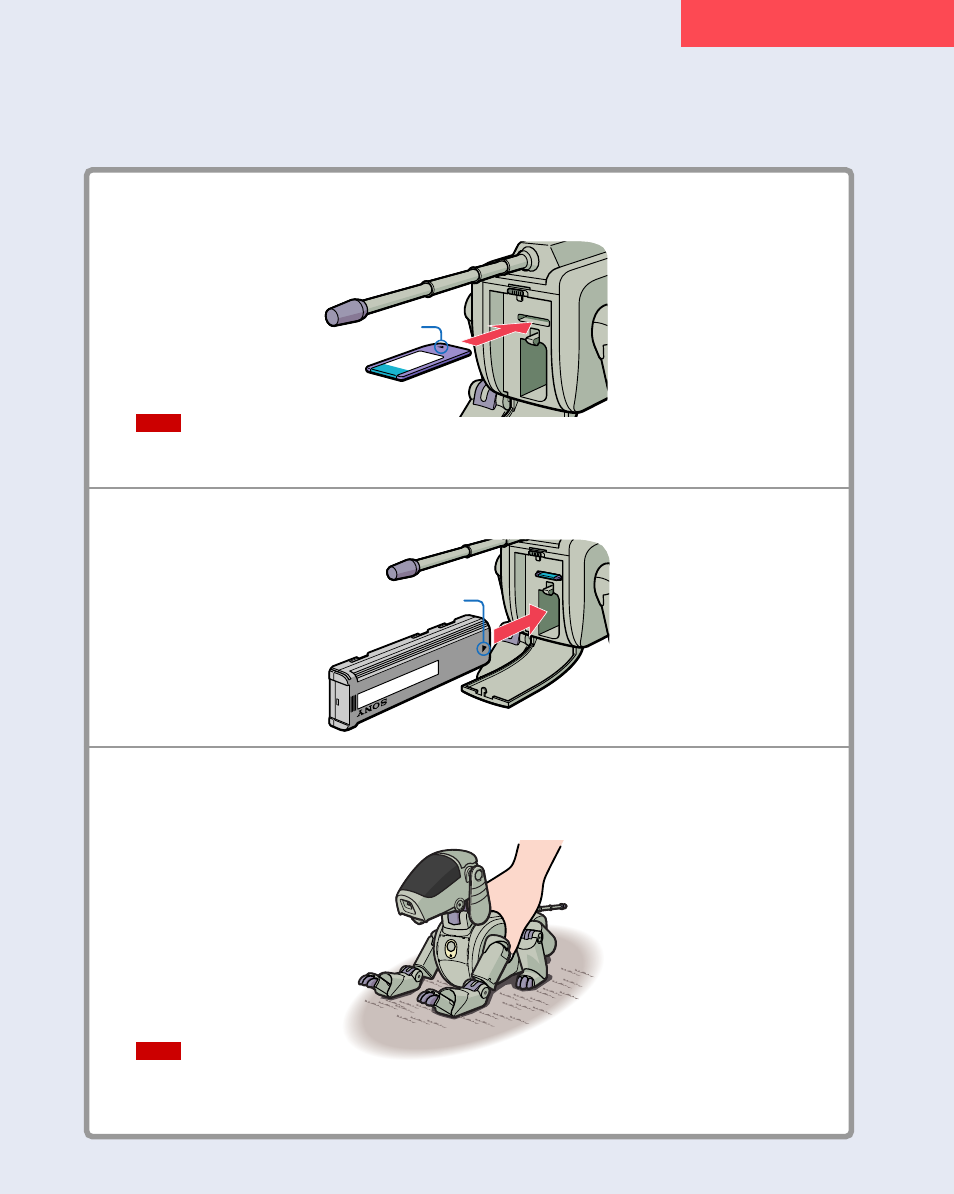 SONY