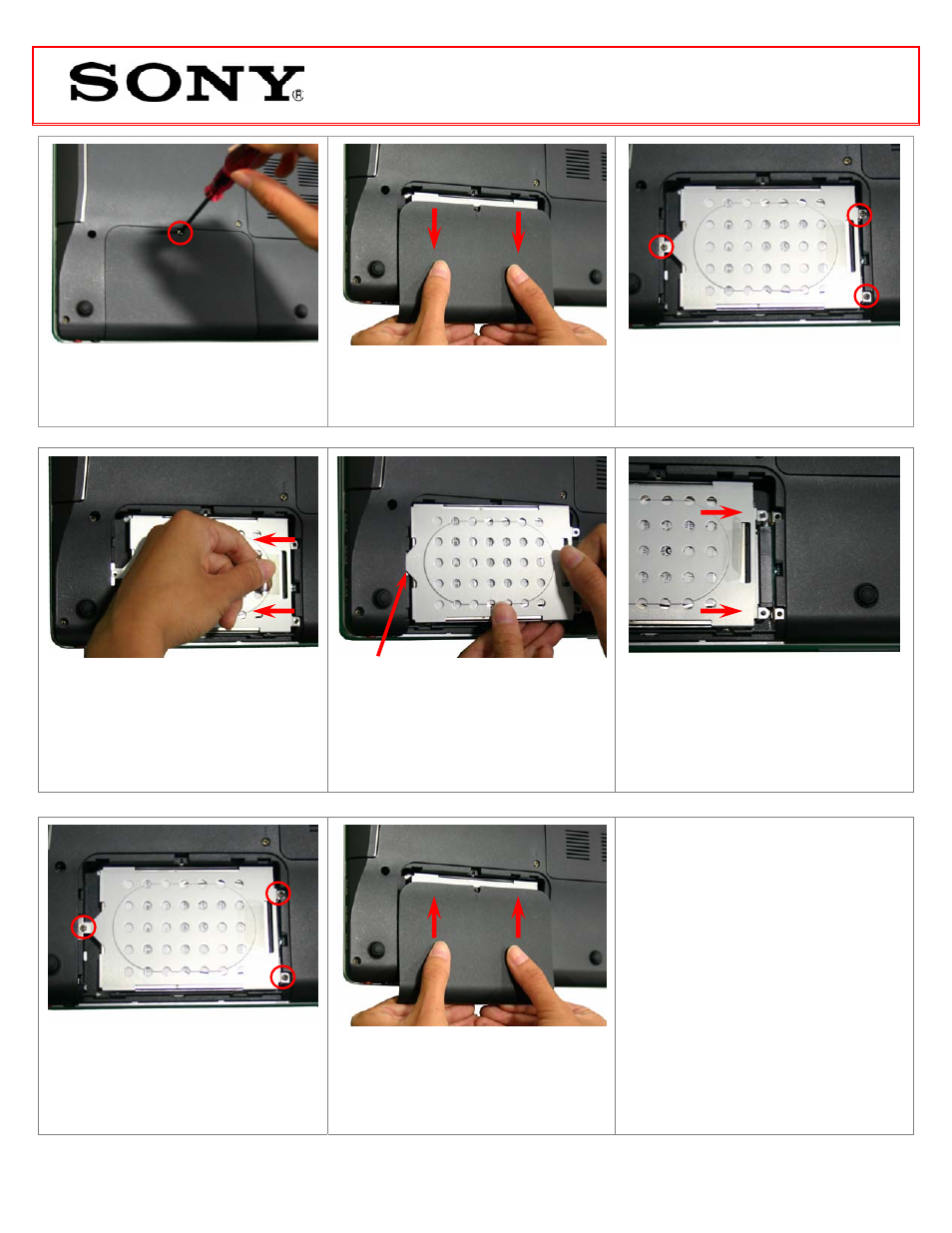 SONY®