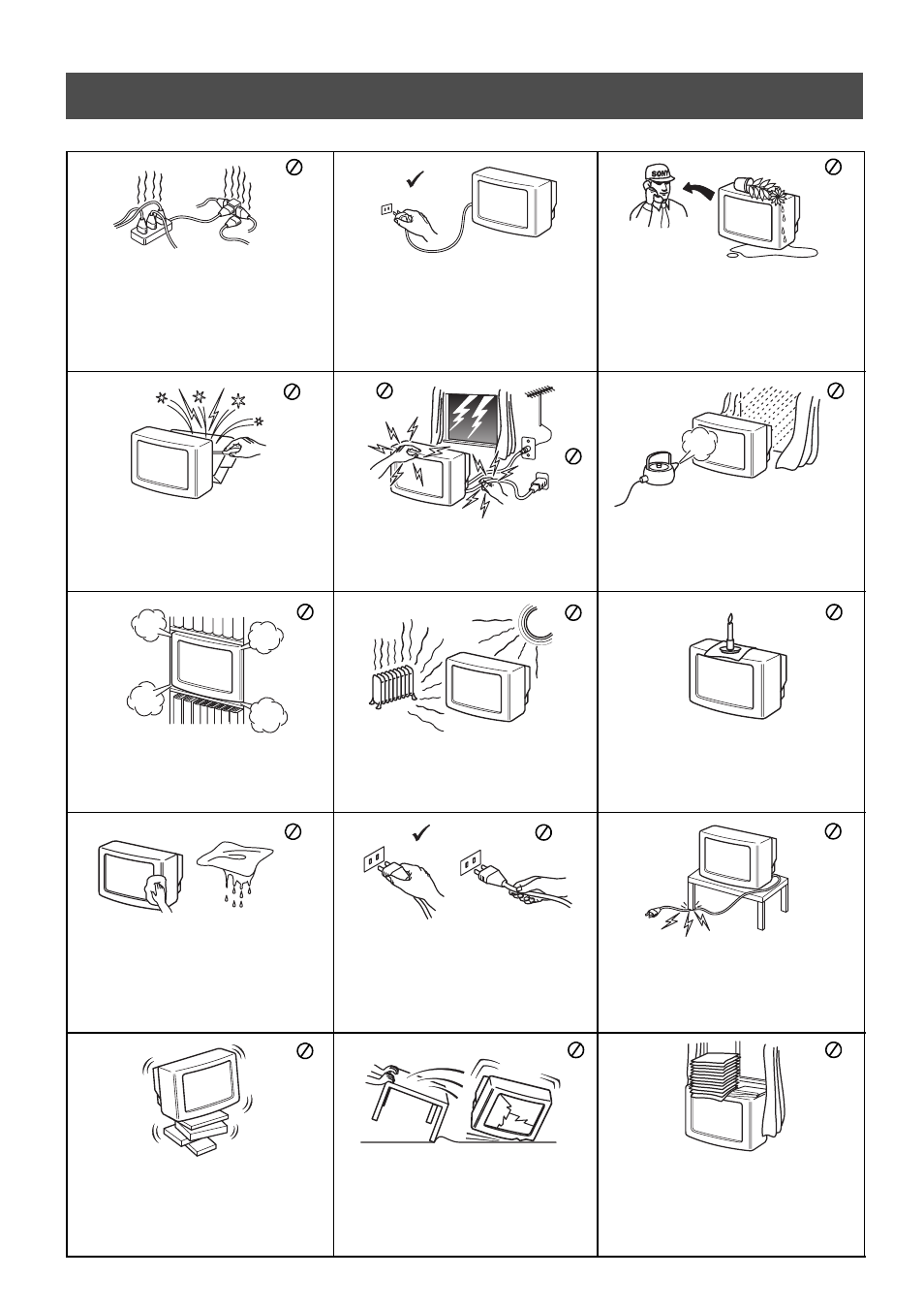 SONY