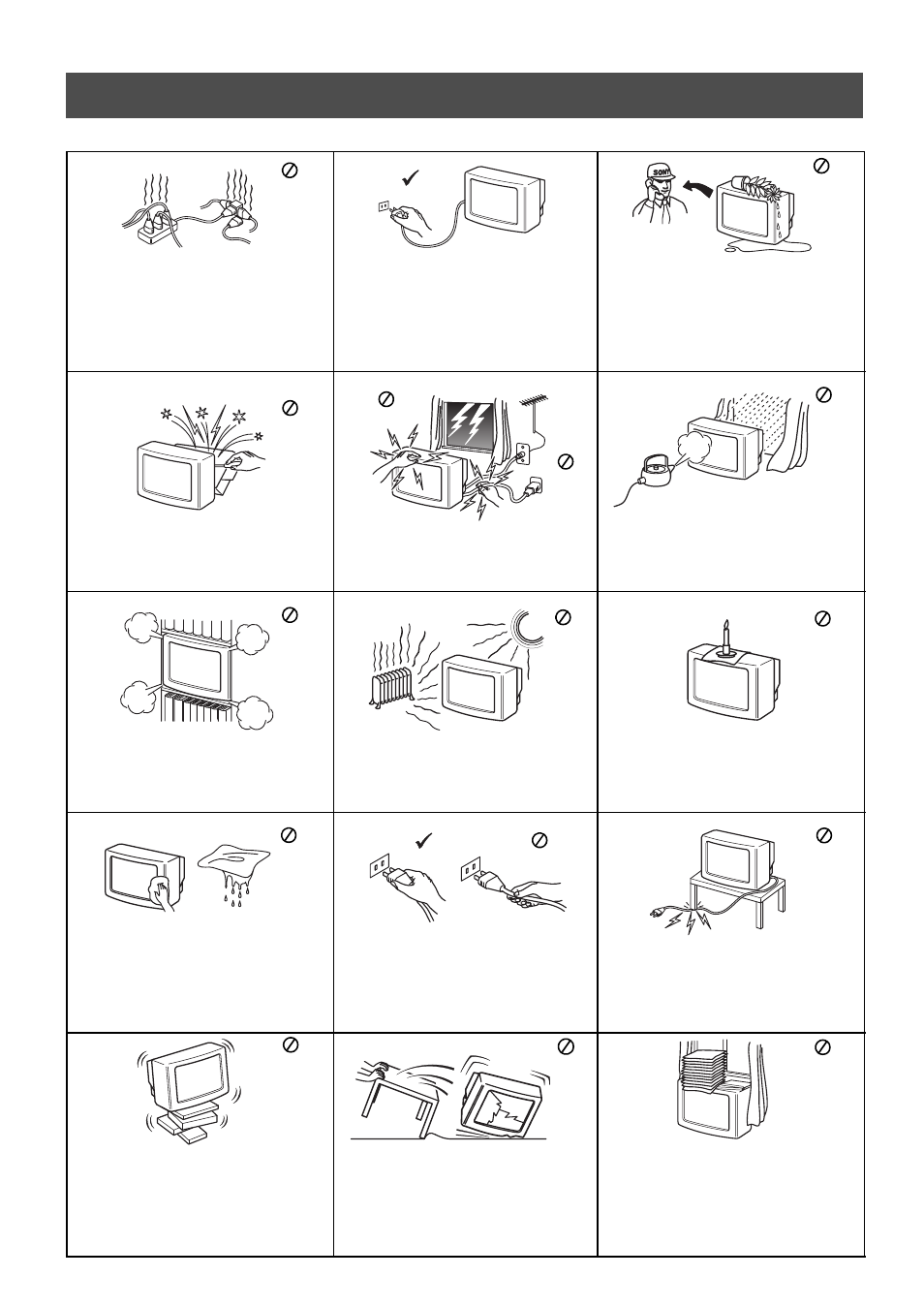 SONY