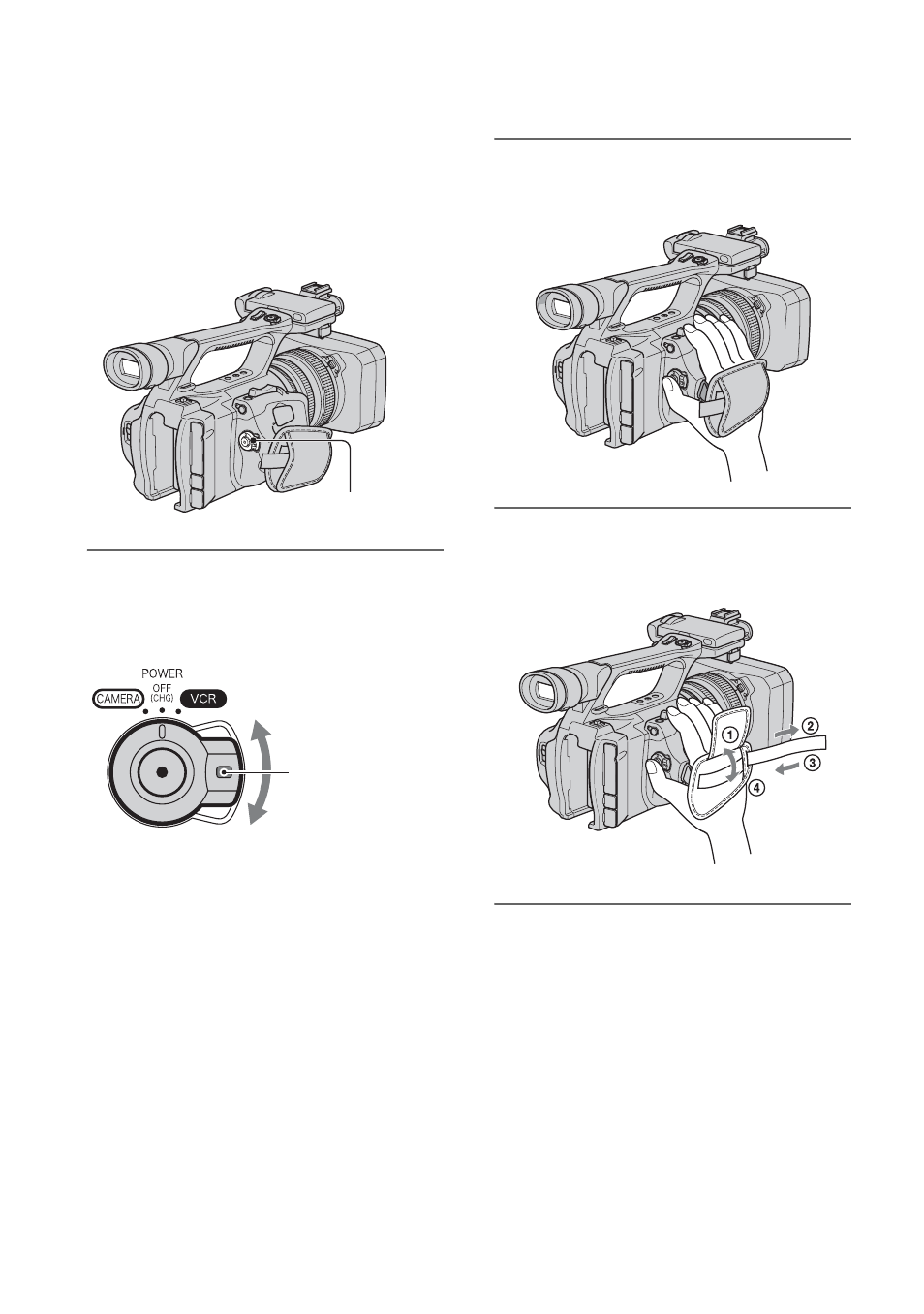 POWER

CAMERA

OFF (CHG)

VCR

①

②

③

④