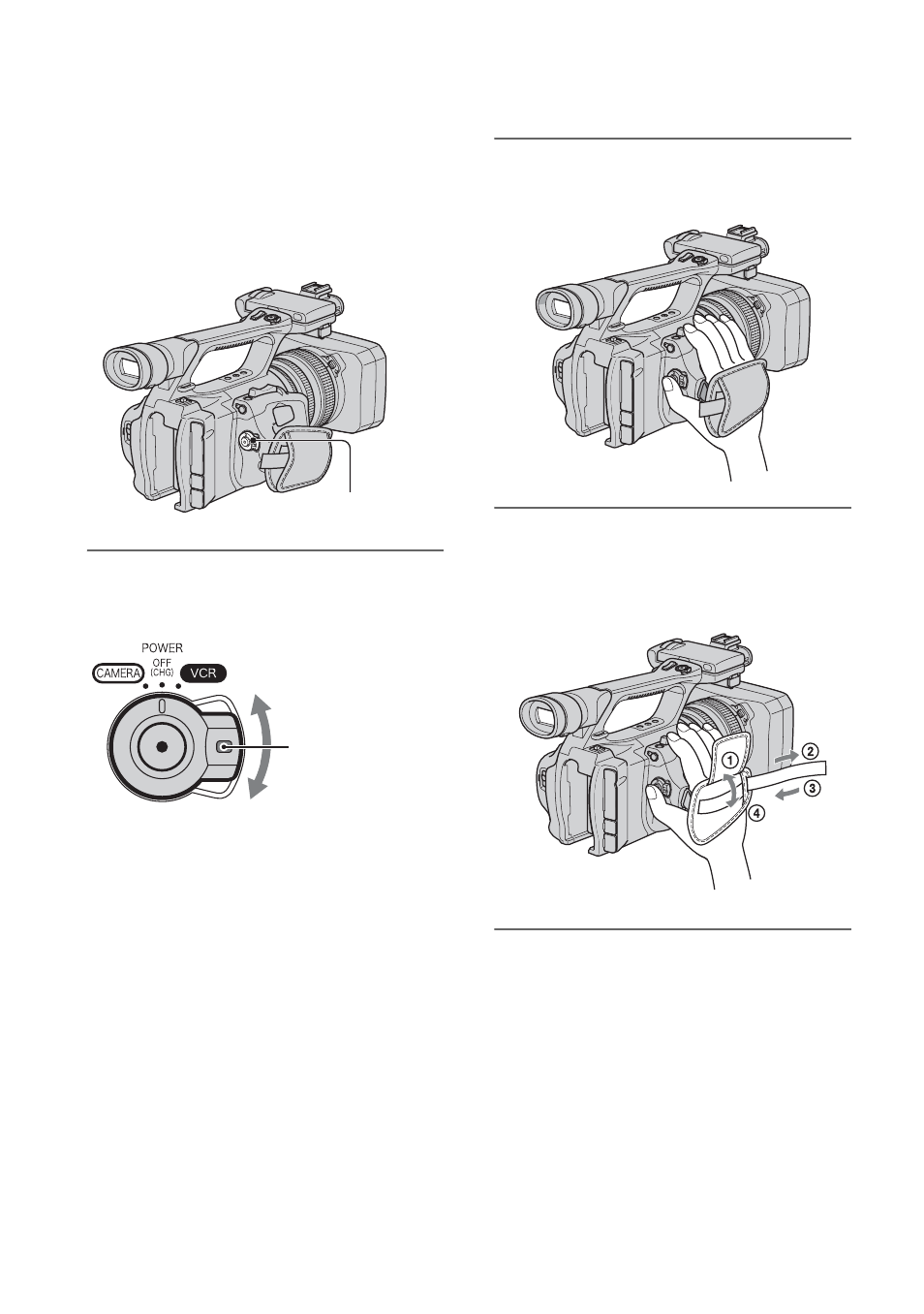 POWER
CAMERA
OFF
(CHG)
VCR

①
②
③
④