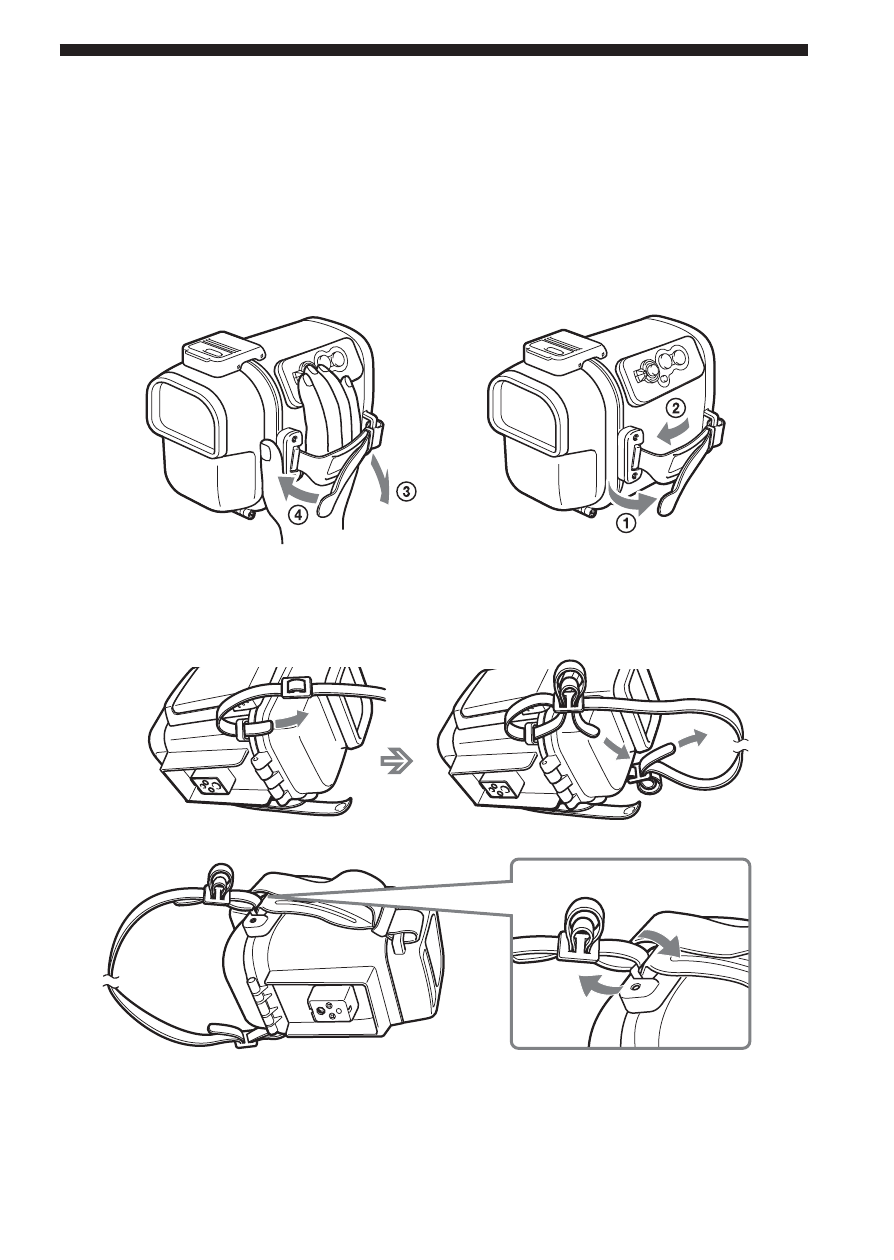 ④ ③ ② ①