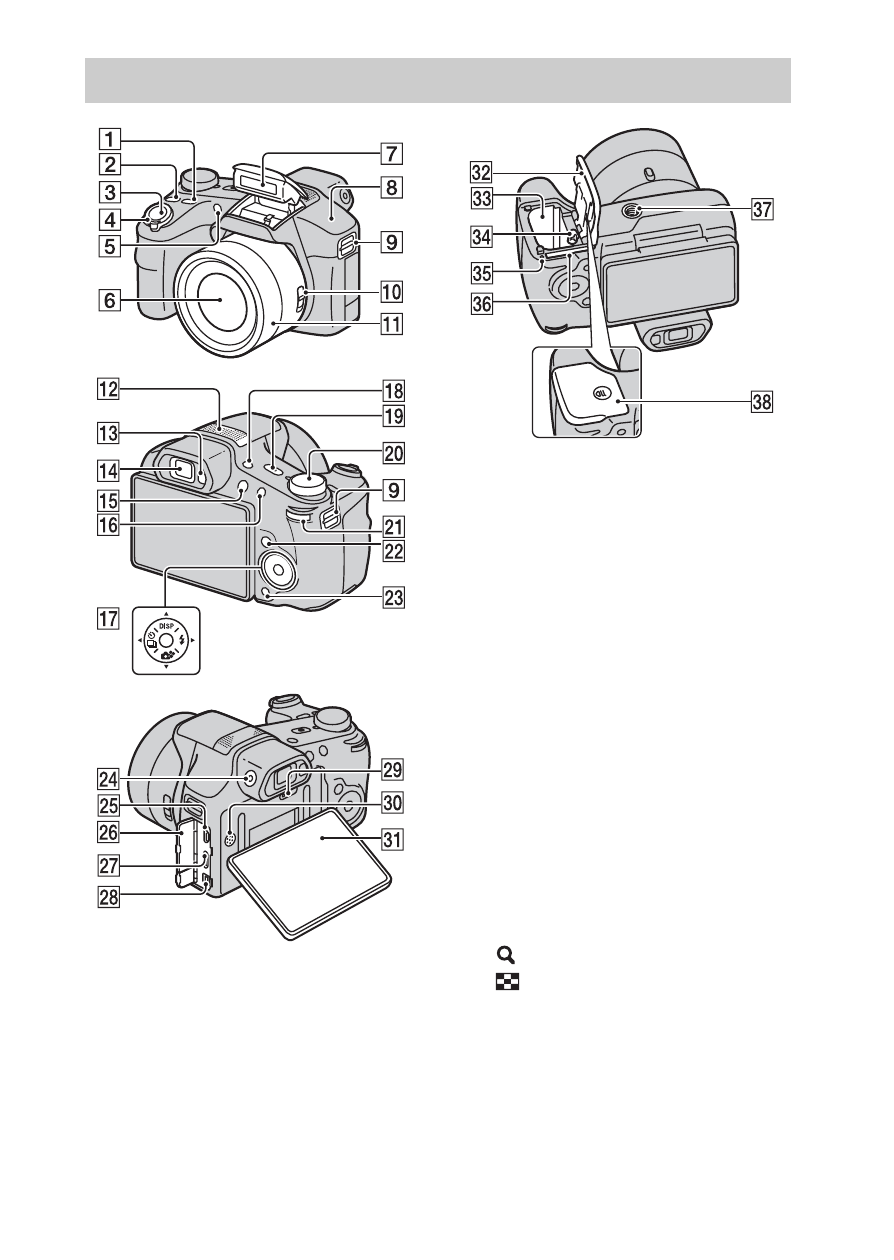 1
2
3
4
5
6
7
8
9
10
11
12
13
14
15
16
17
DISP
18
19
20
9
21
22
23
24
25
26
27
28
29
30
31
32
33
34
35
36
37
38