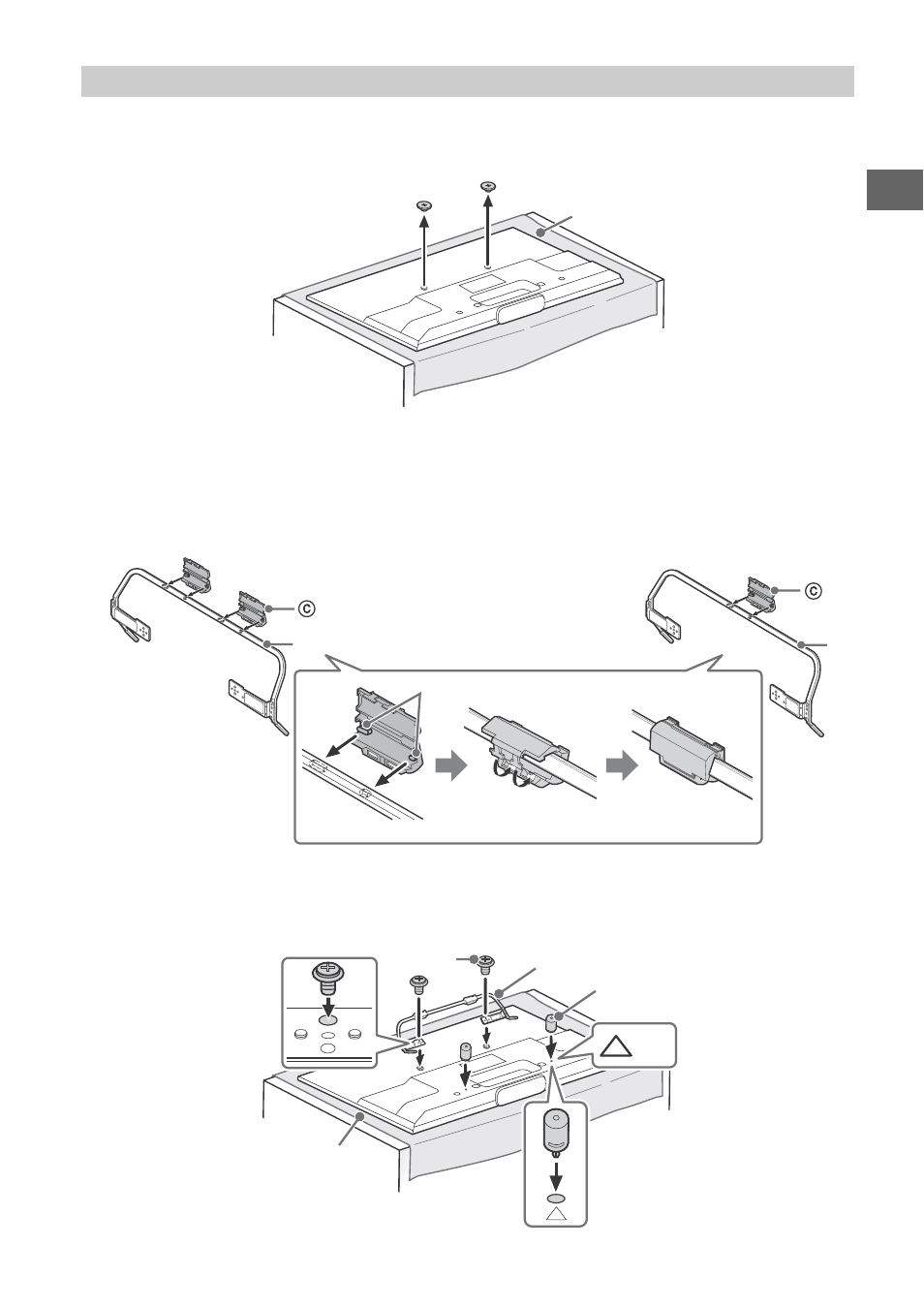 C

C