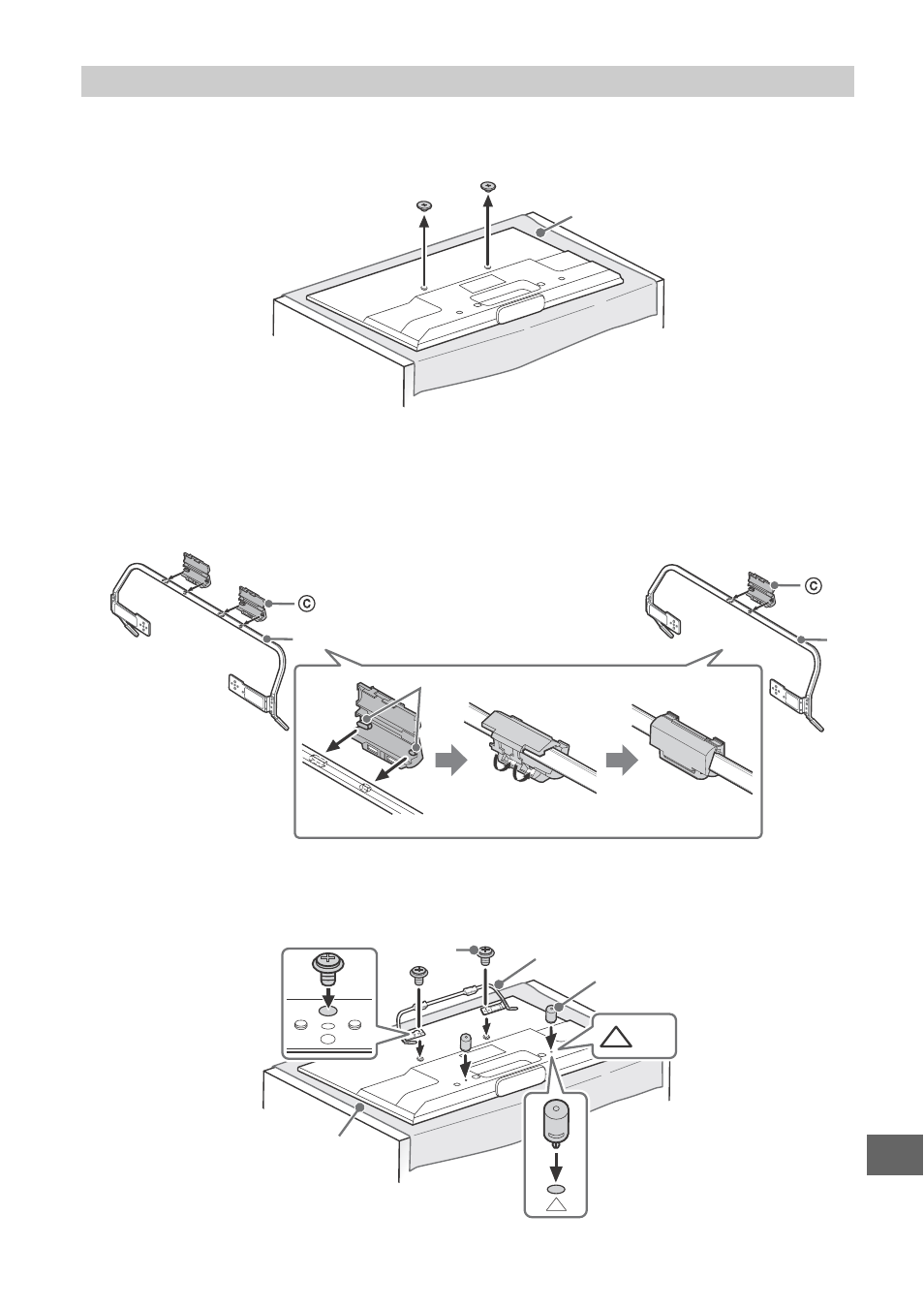 C

C