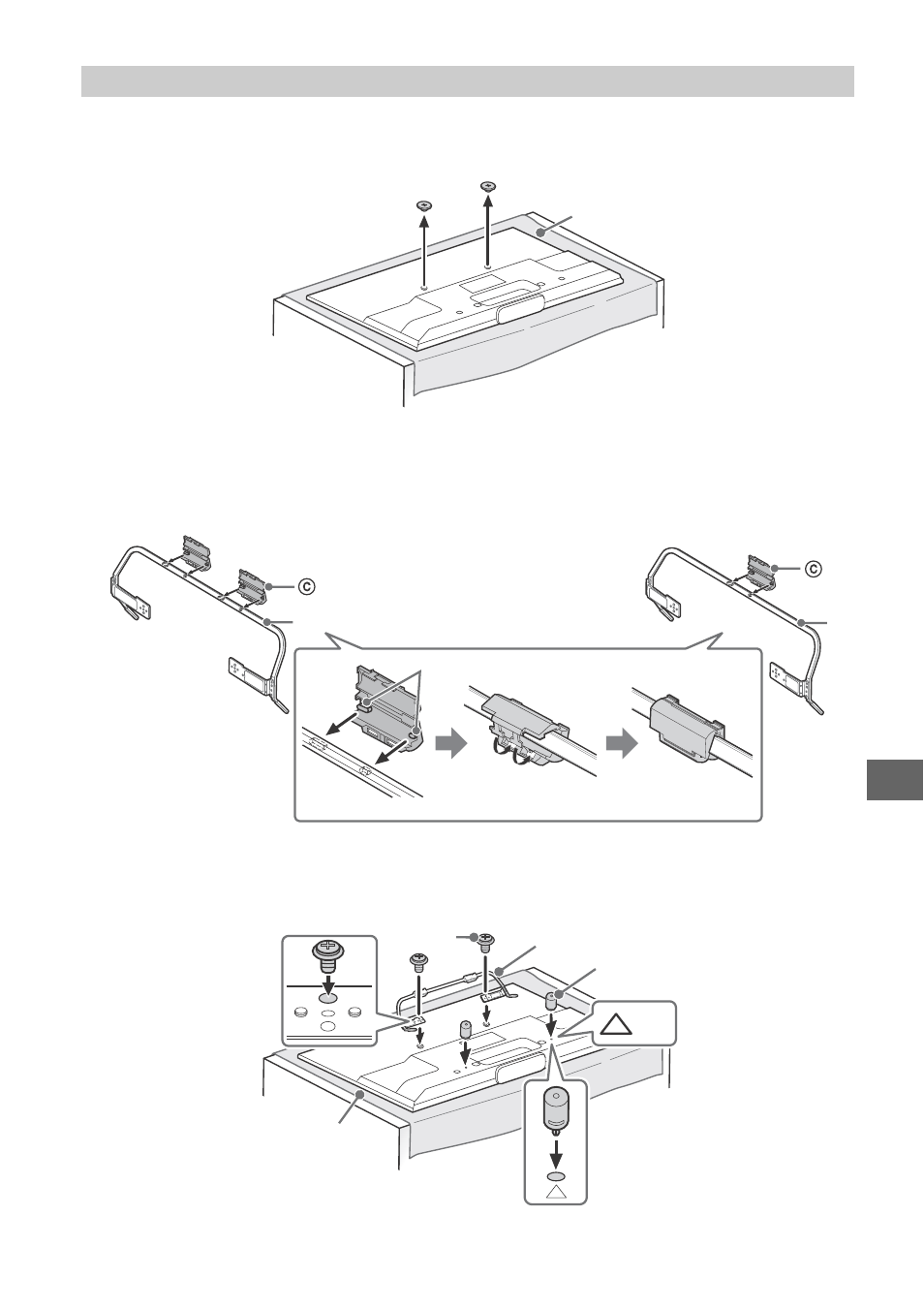 C

C