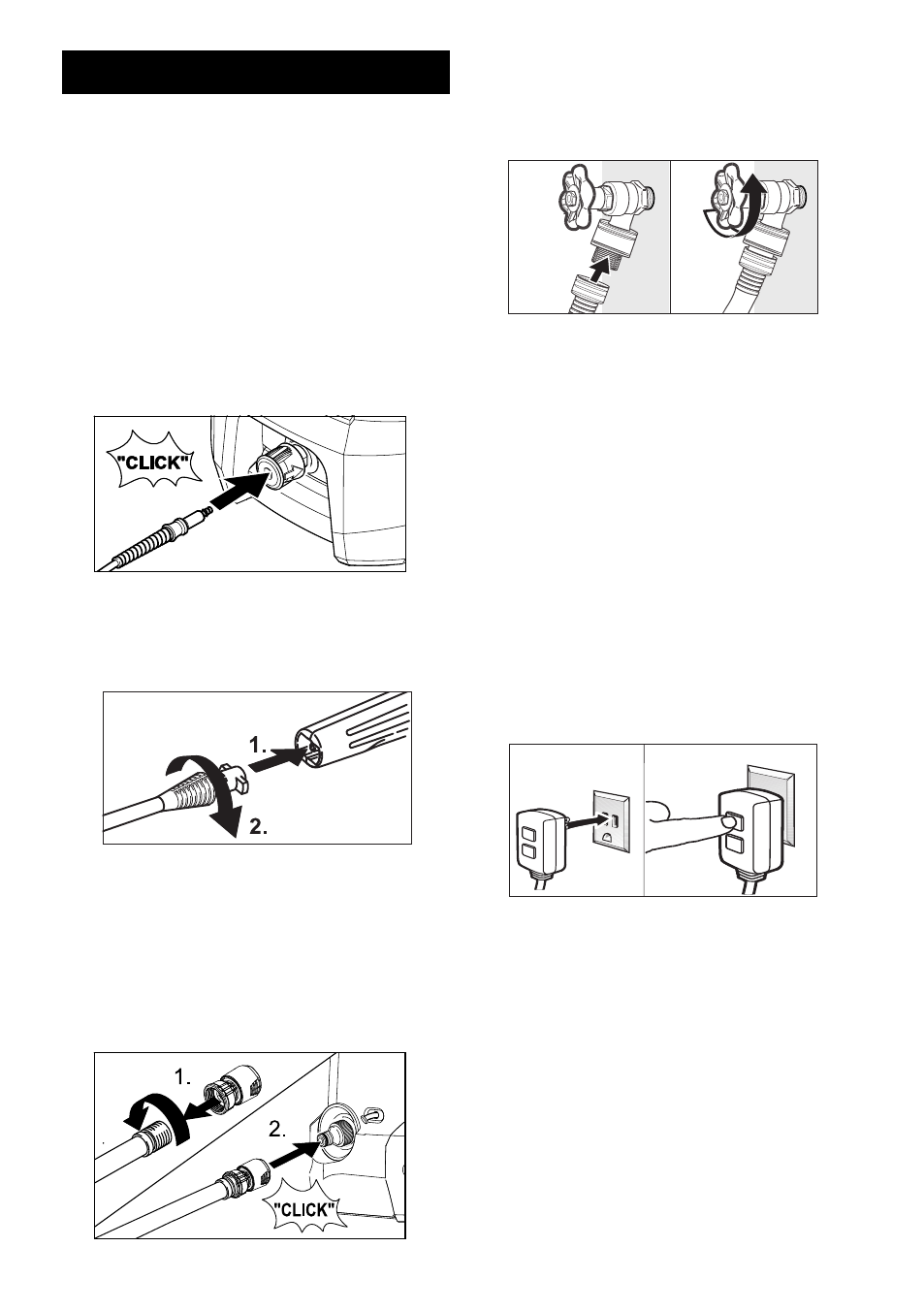 "CLICK"

1.

2.

1.

2.

"CLICK"