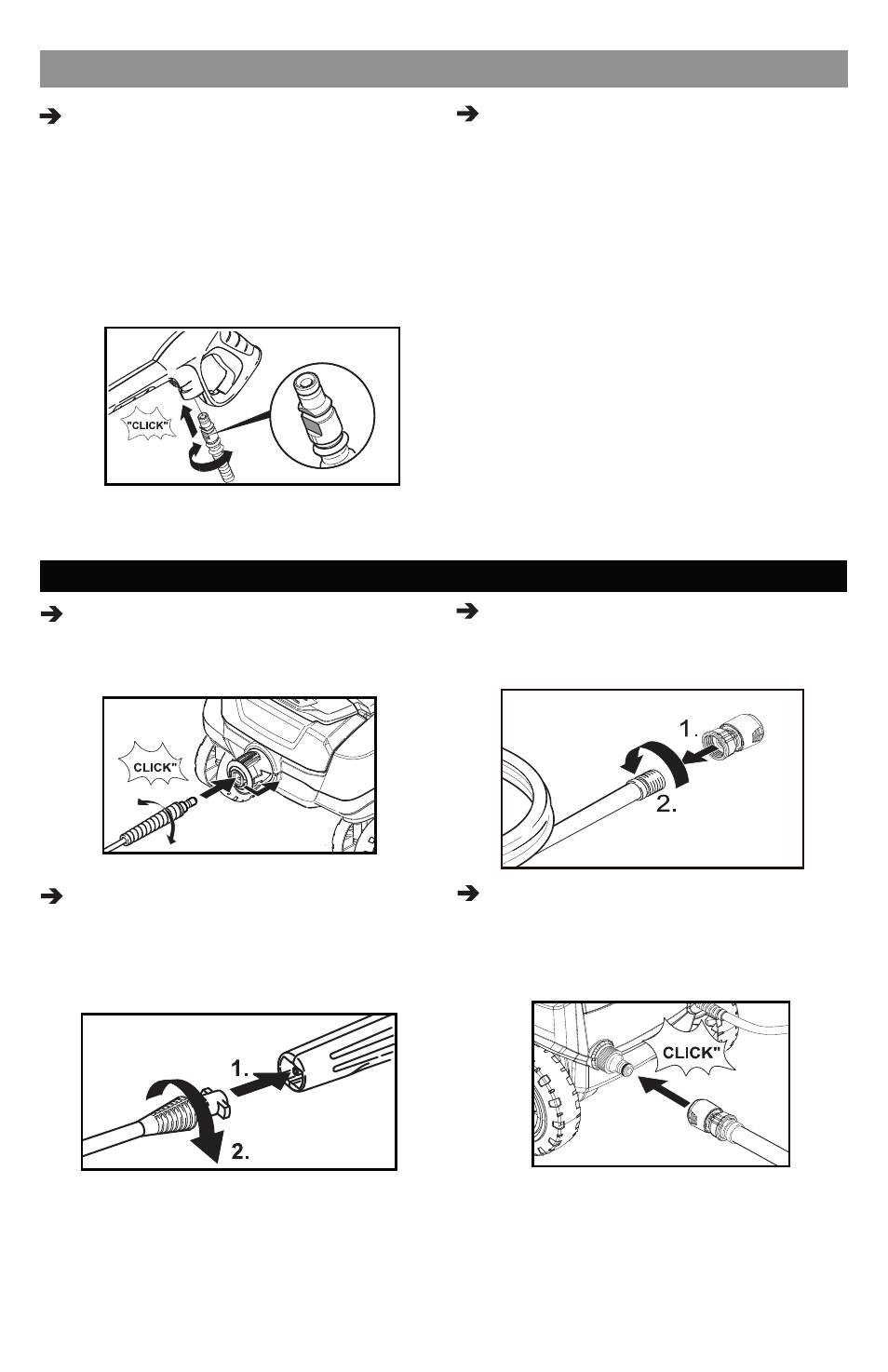 "CLICK"

CLICK"

1.

2.

1.

2.

CLICK"