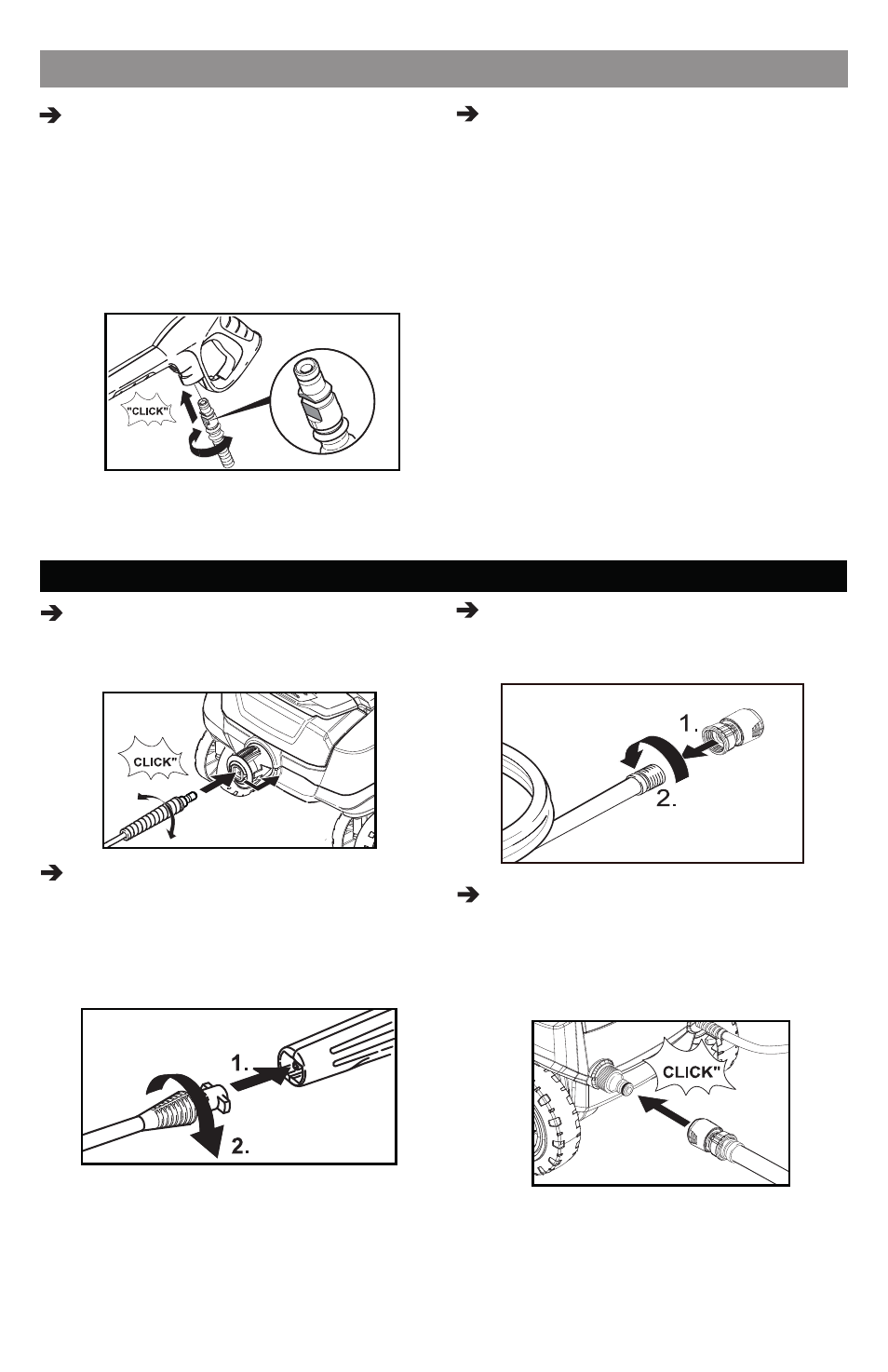 "CLICK"

CLICK"

1.

2.

1.

2.

CLICK"