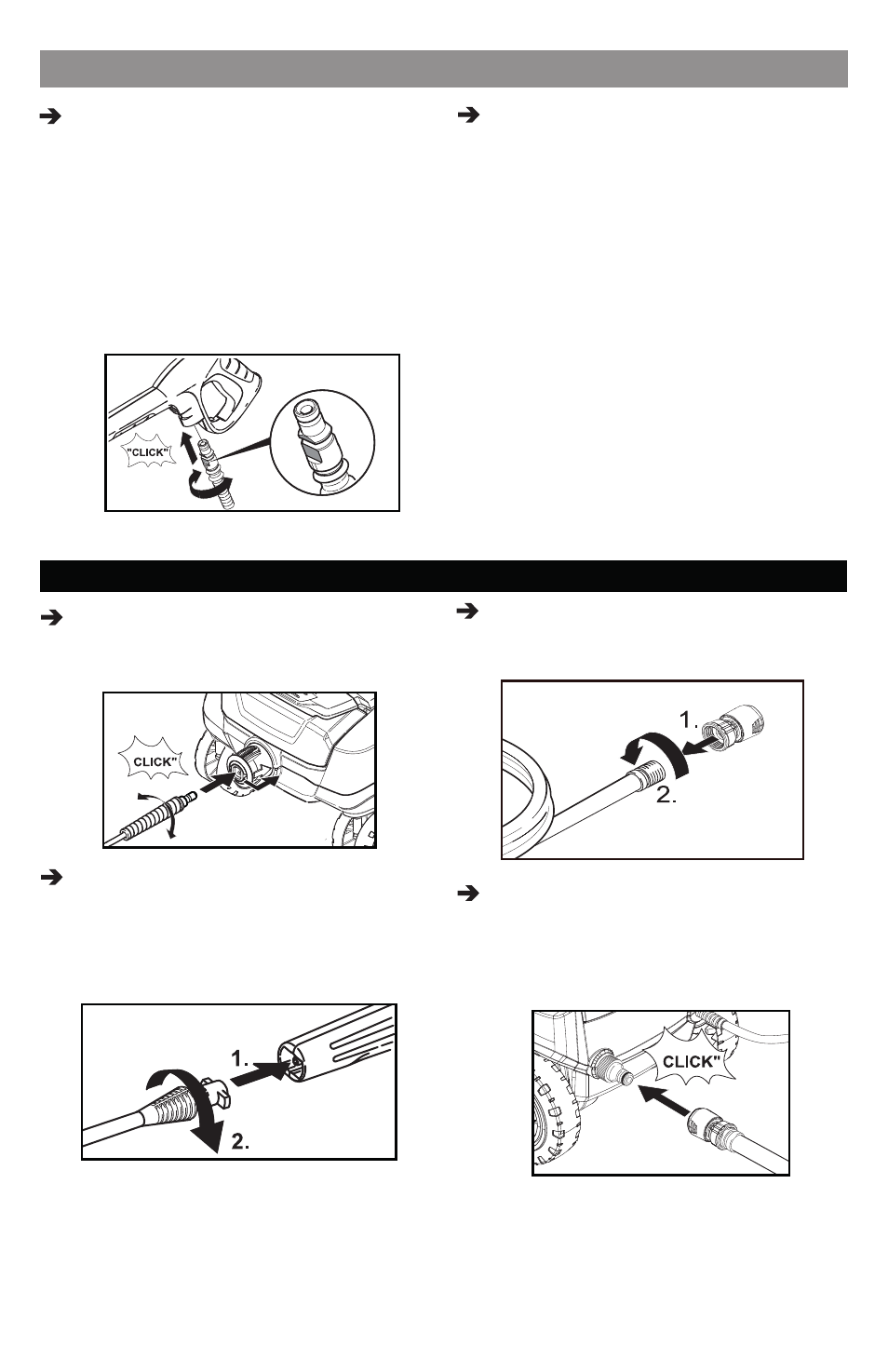 "CLICK"

CLICK"

1.

2.

1.

2.

CLICK"