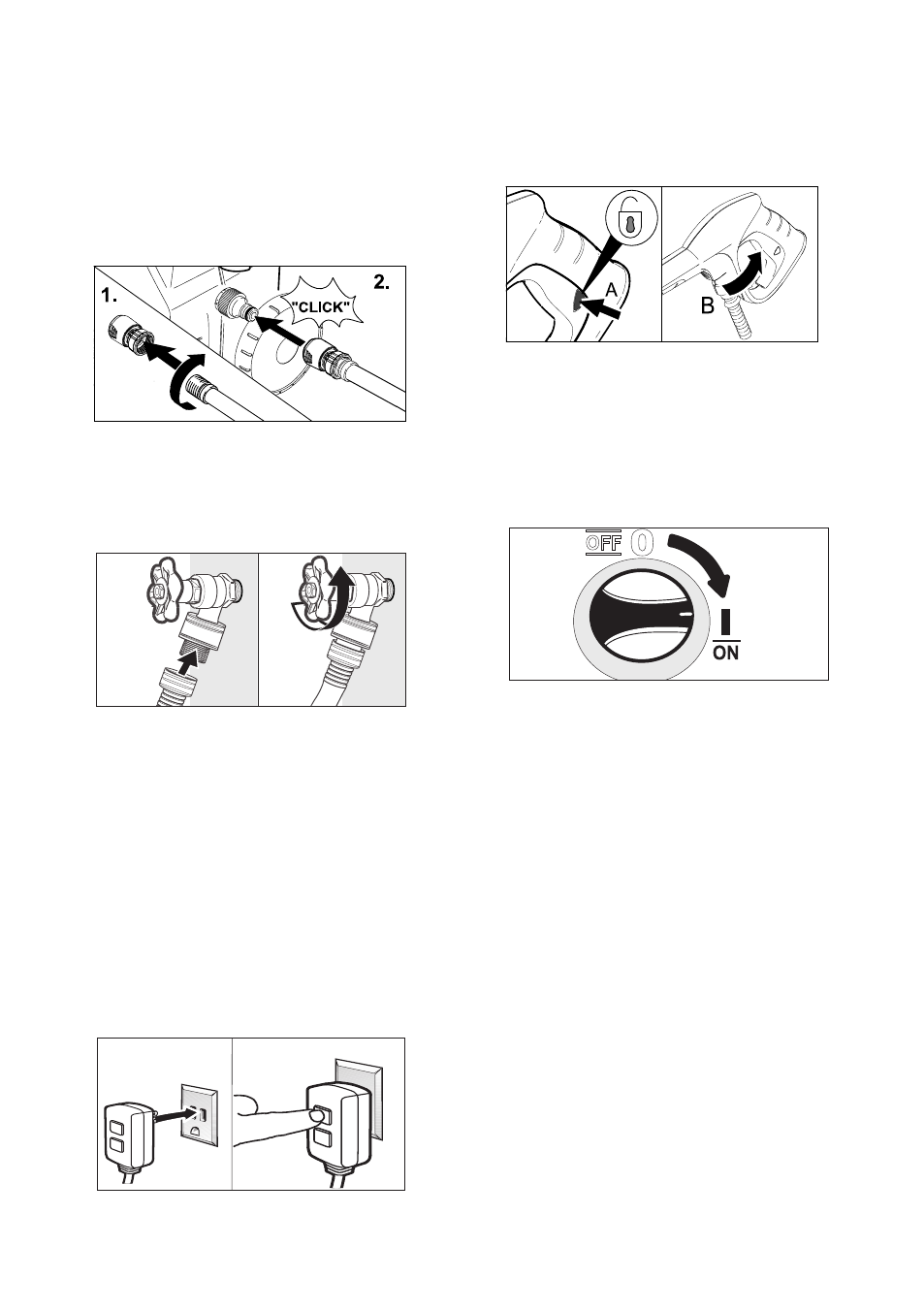 1.

2.

"CLICK"

A

B

OFF 0

I

ON