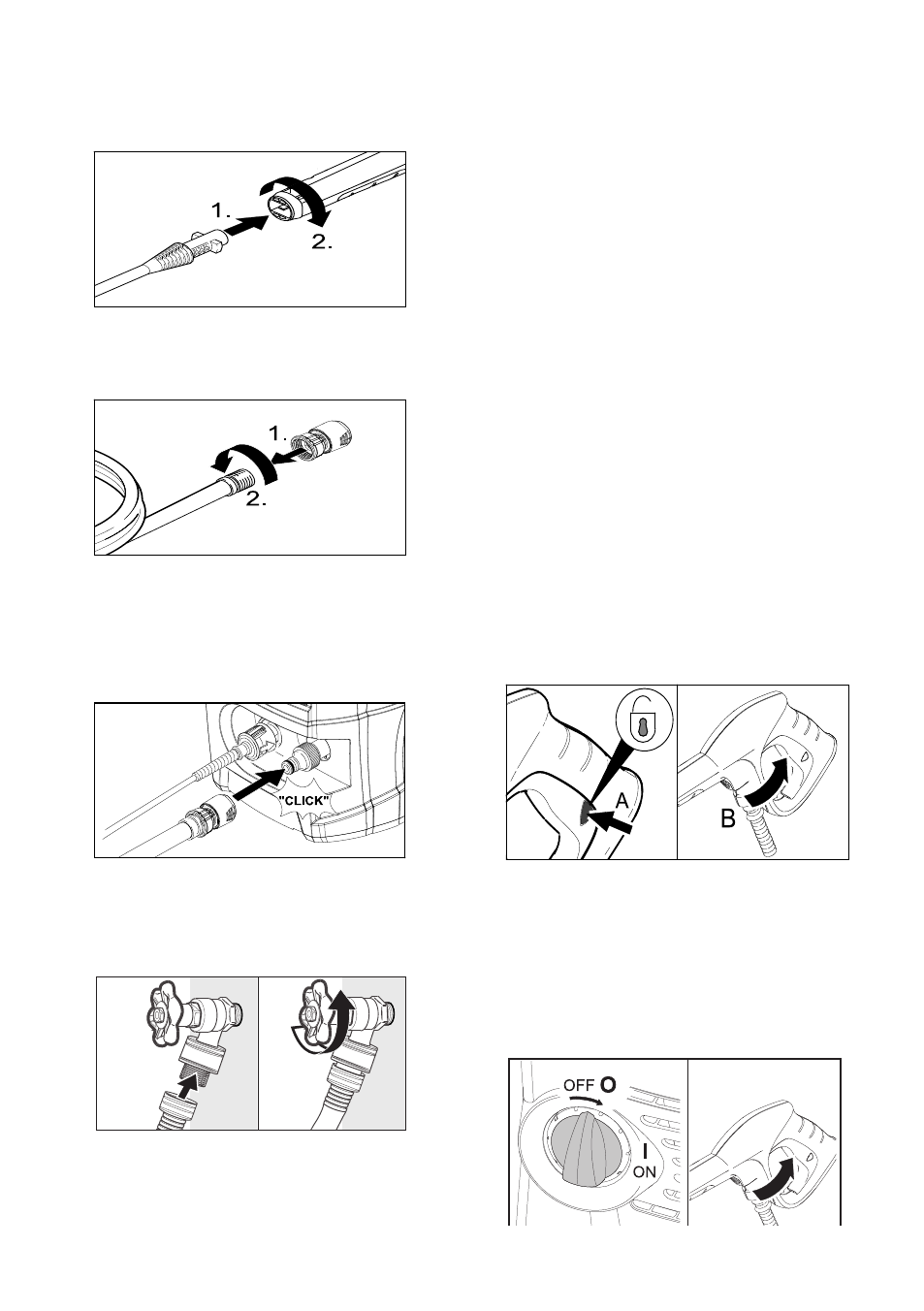 1.

2.

1.

2.

"CLICK"

A

B

OFF O

I

ON