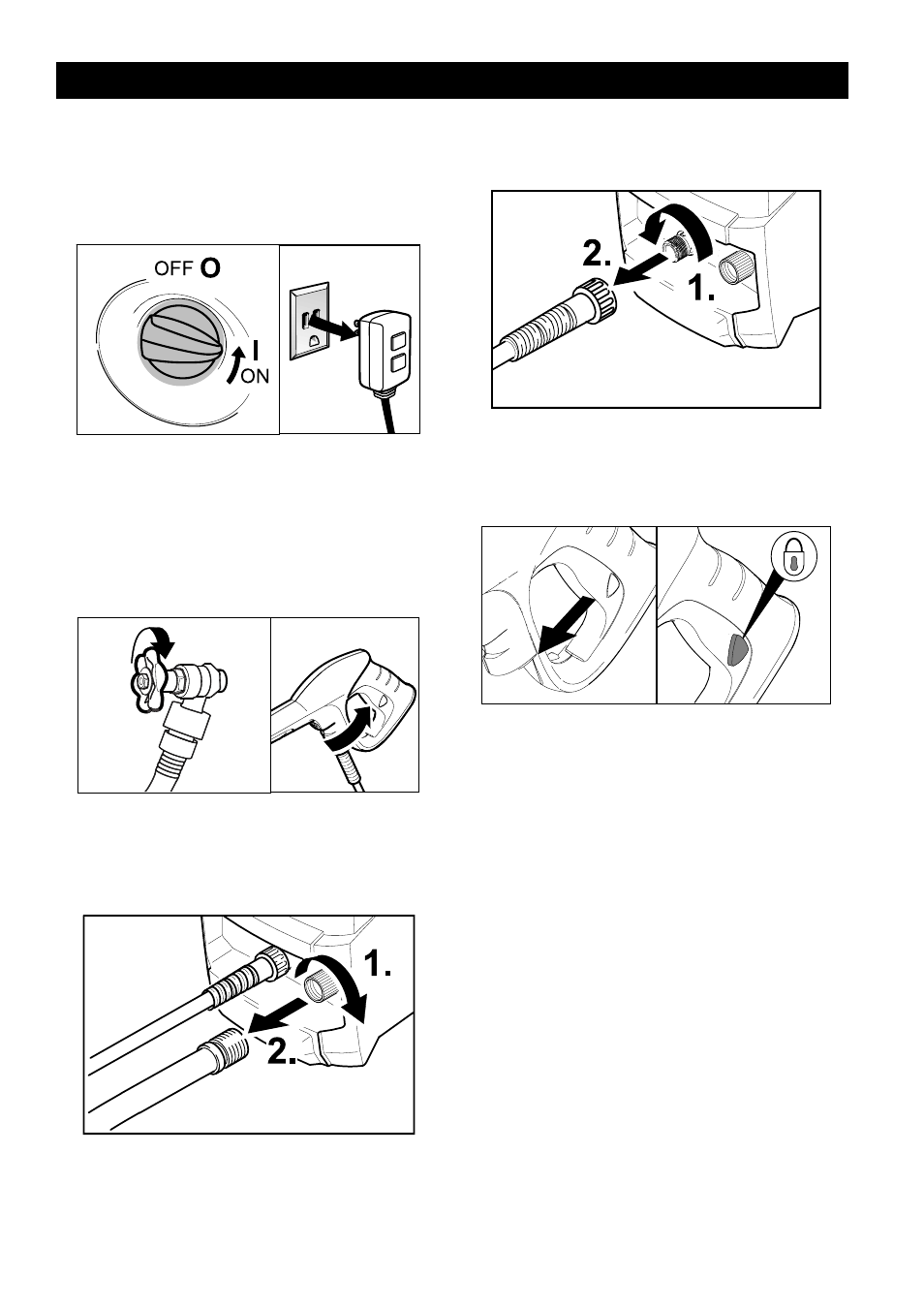 OFF O

I
ON

2.
1.

1.
2.