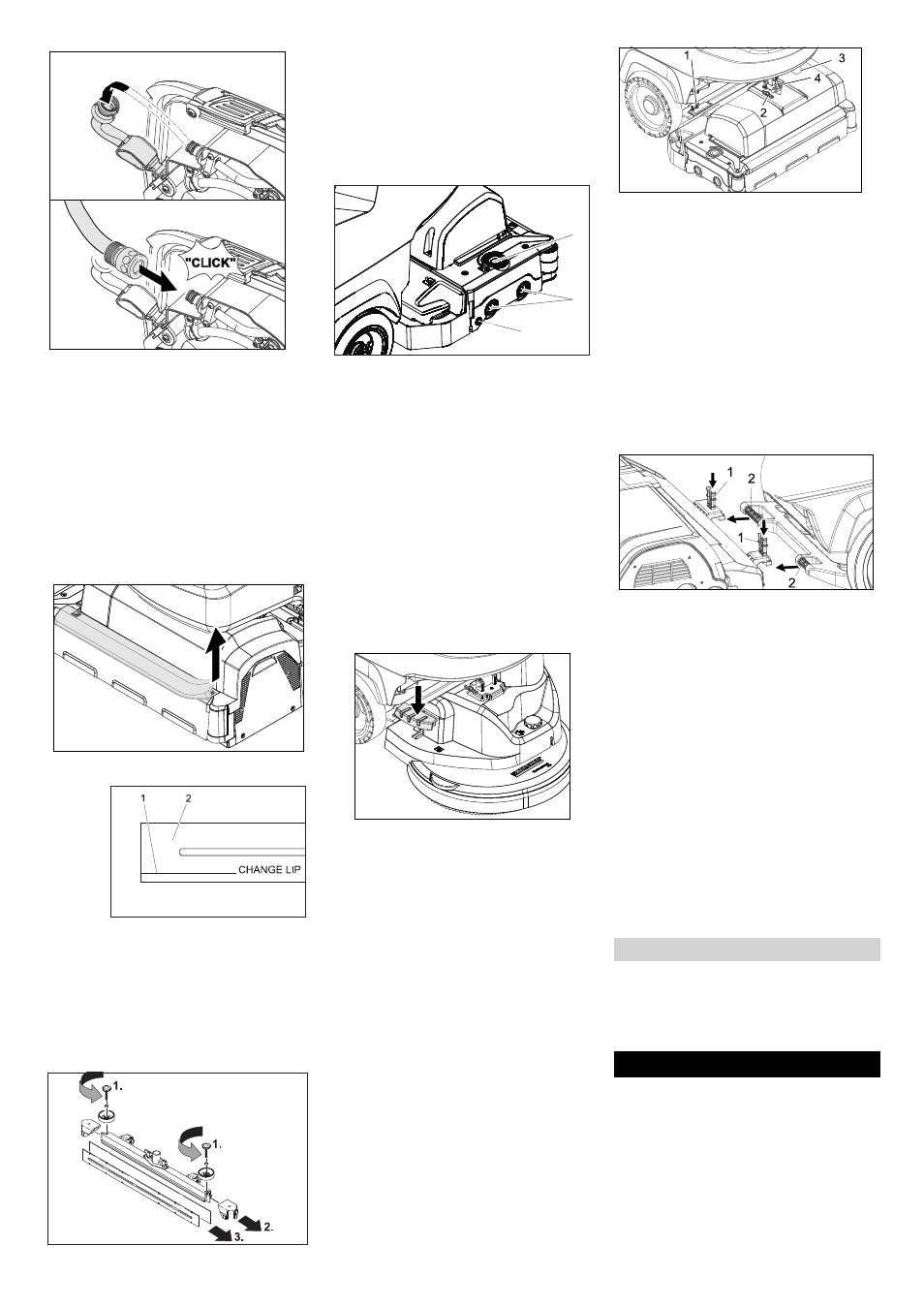 "CLICK"

1
2
CHANGE LIP

1.
1.
2.
3.

1
3
4
2

1
2
1
2