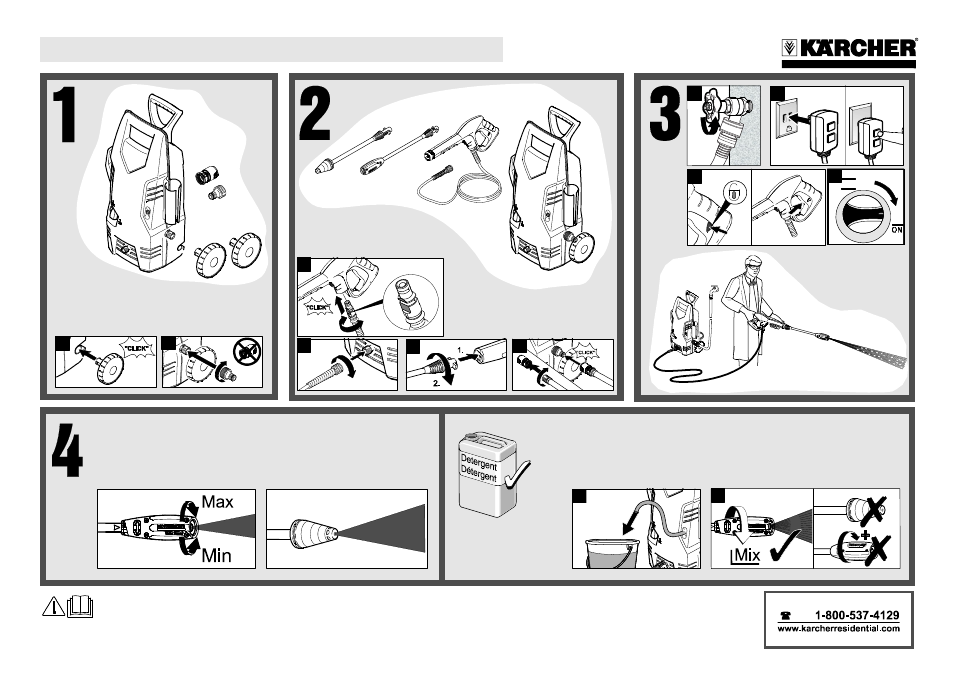 KÄRCHER

1

"CLICK"

2

"CLICK"

1.

2.

"CLICK"

3

ON

4

Max

Min

Detergent
Détergent

Mix

1-800-537-4129
www.karcherresidential.com