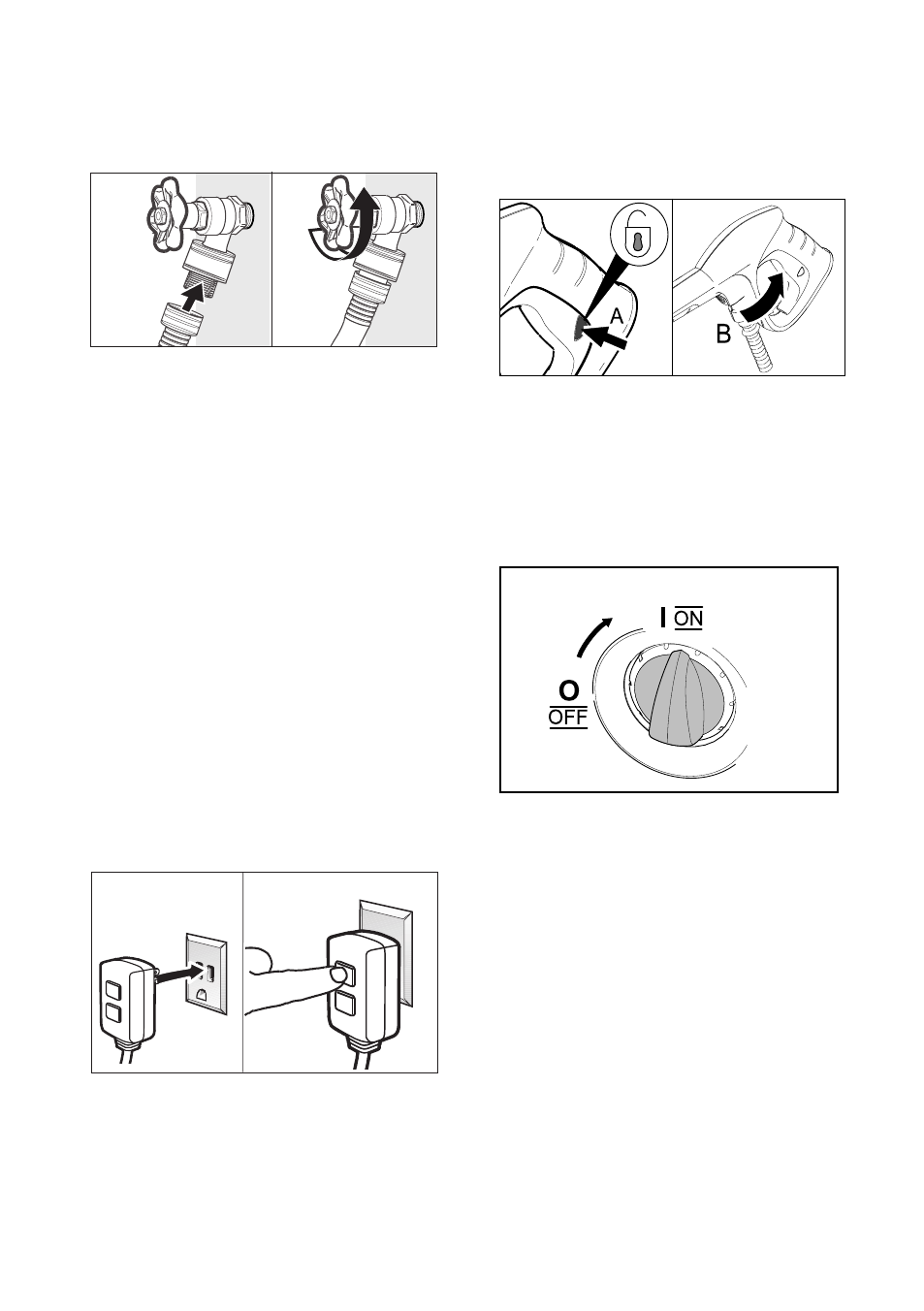 A

B

I ON

O OFF