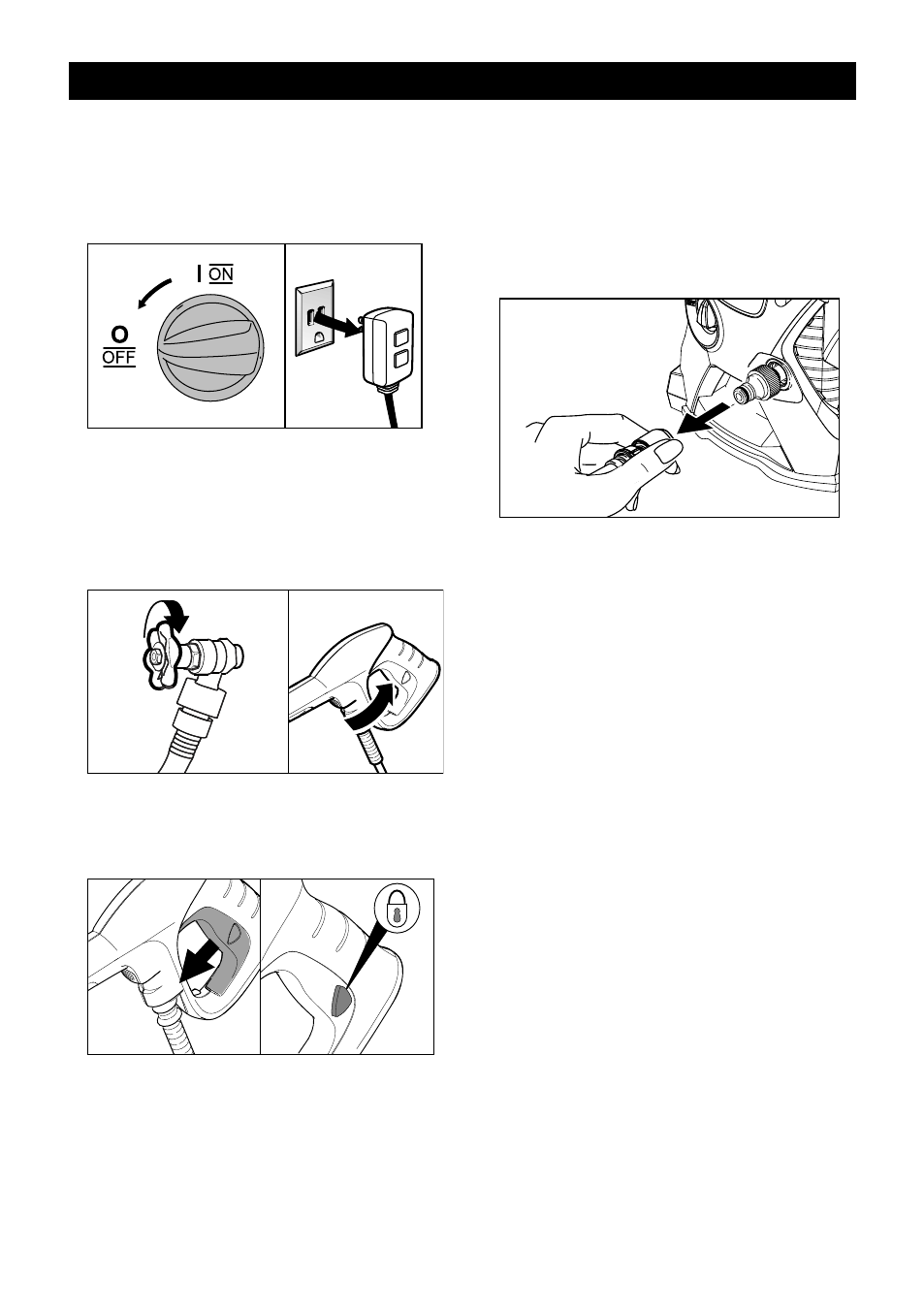 I ON

O
OFF