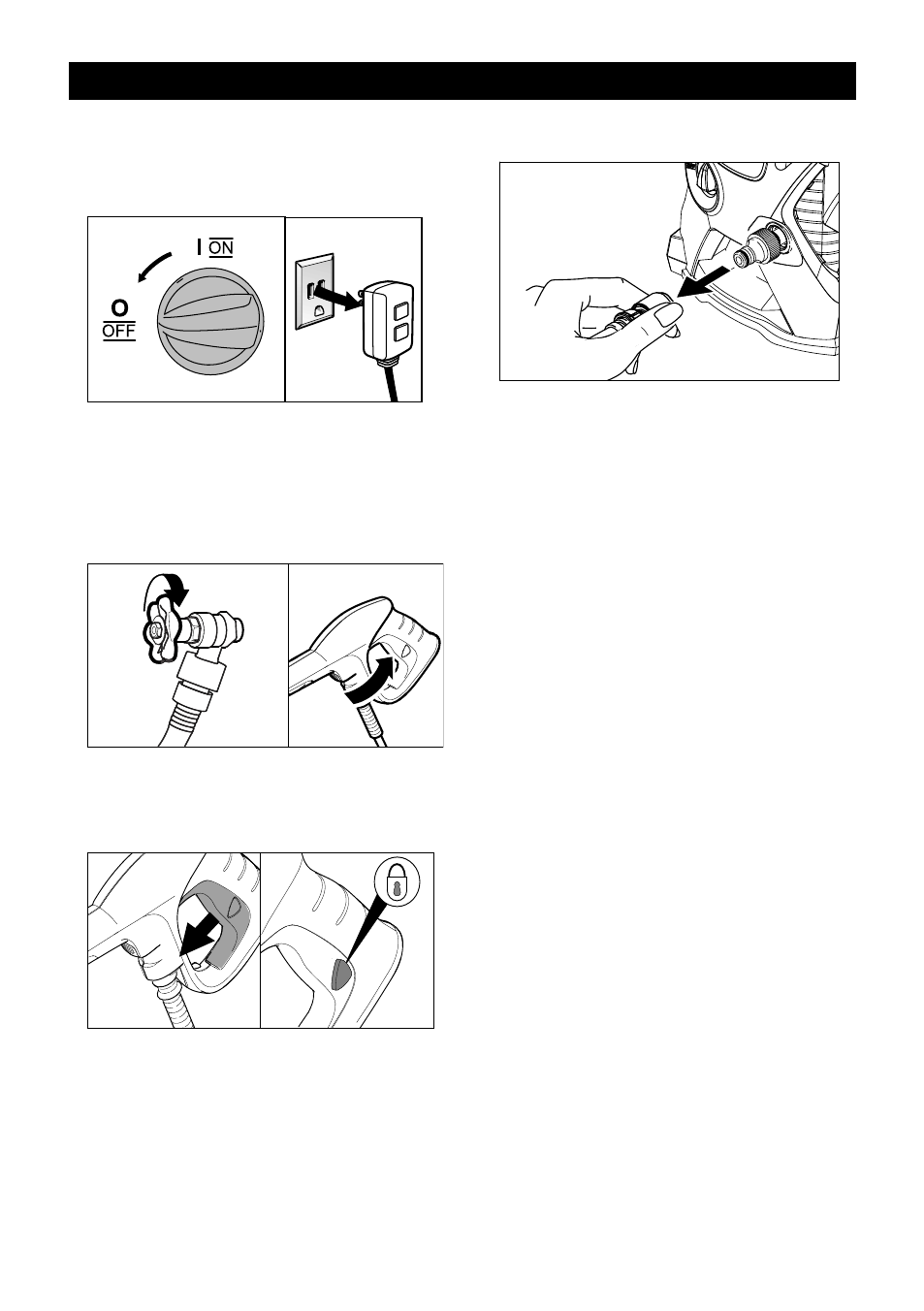 I ON

O
OFF