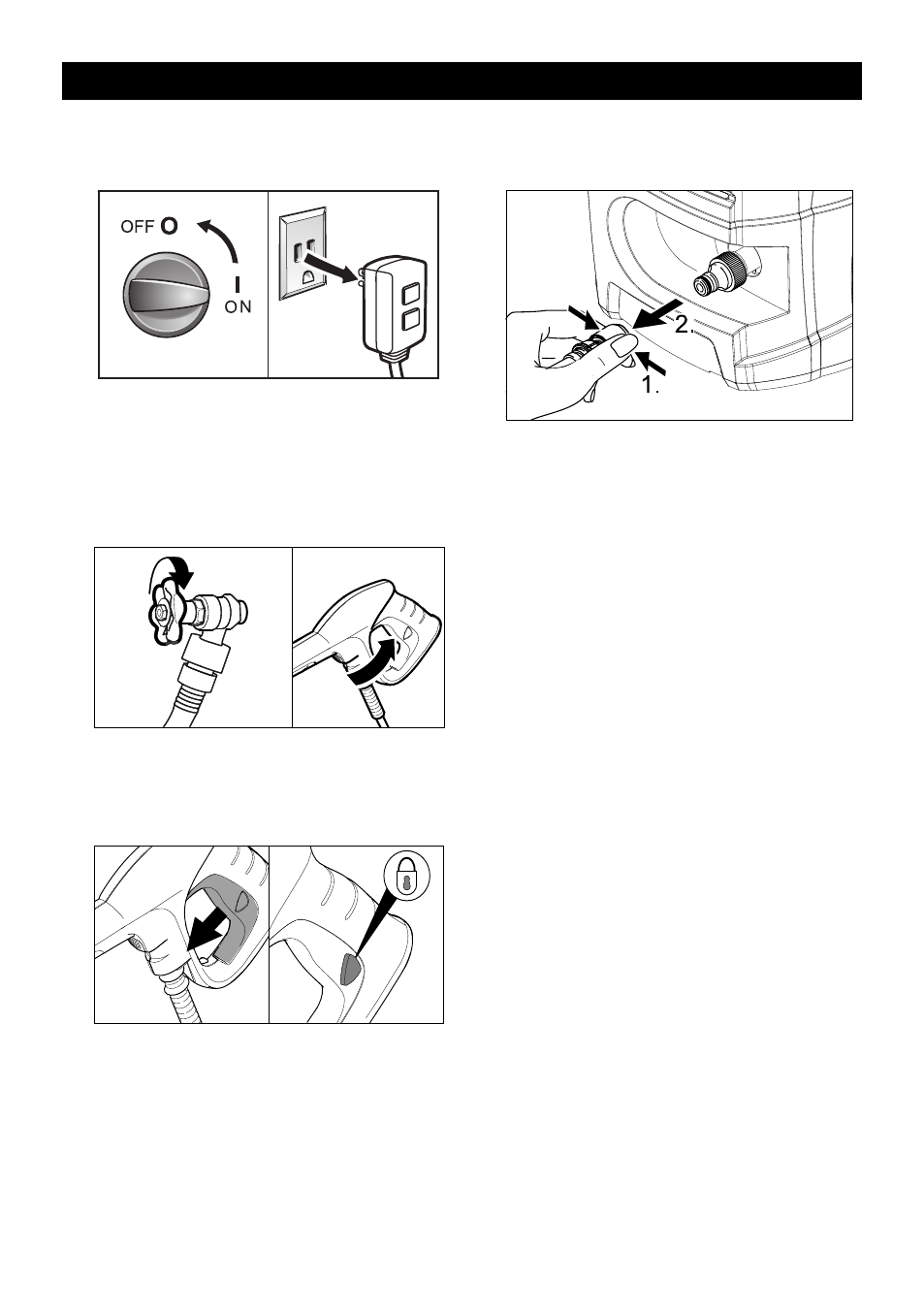 OFF O
I
ON

2.
1.