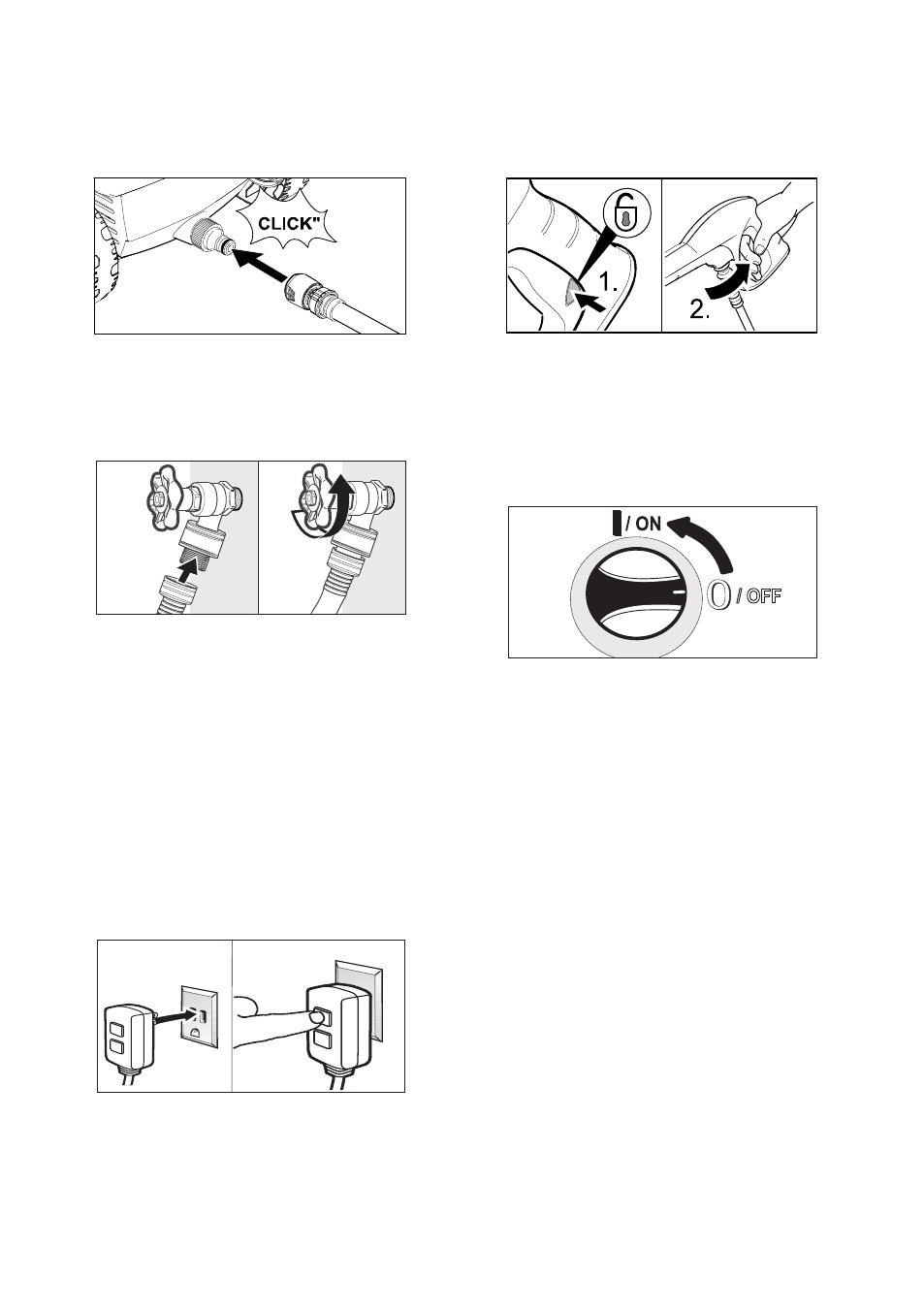 CLICK"

1.

2.

I / ON

0 / OFF