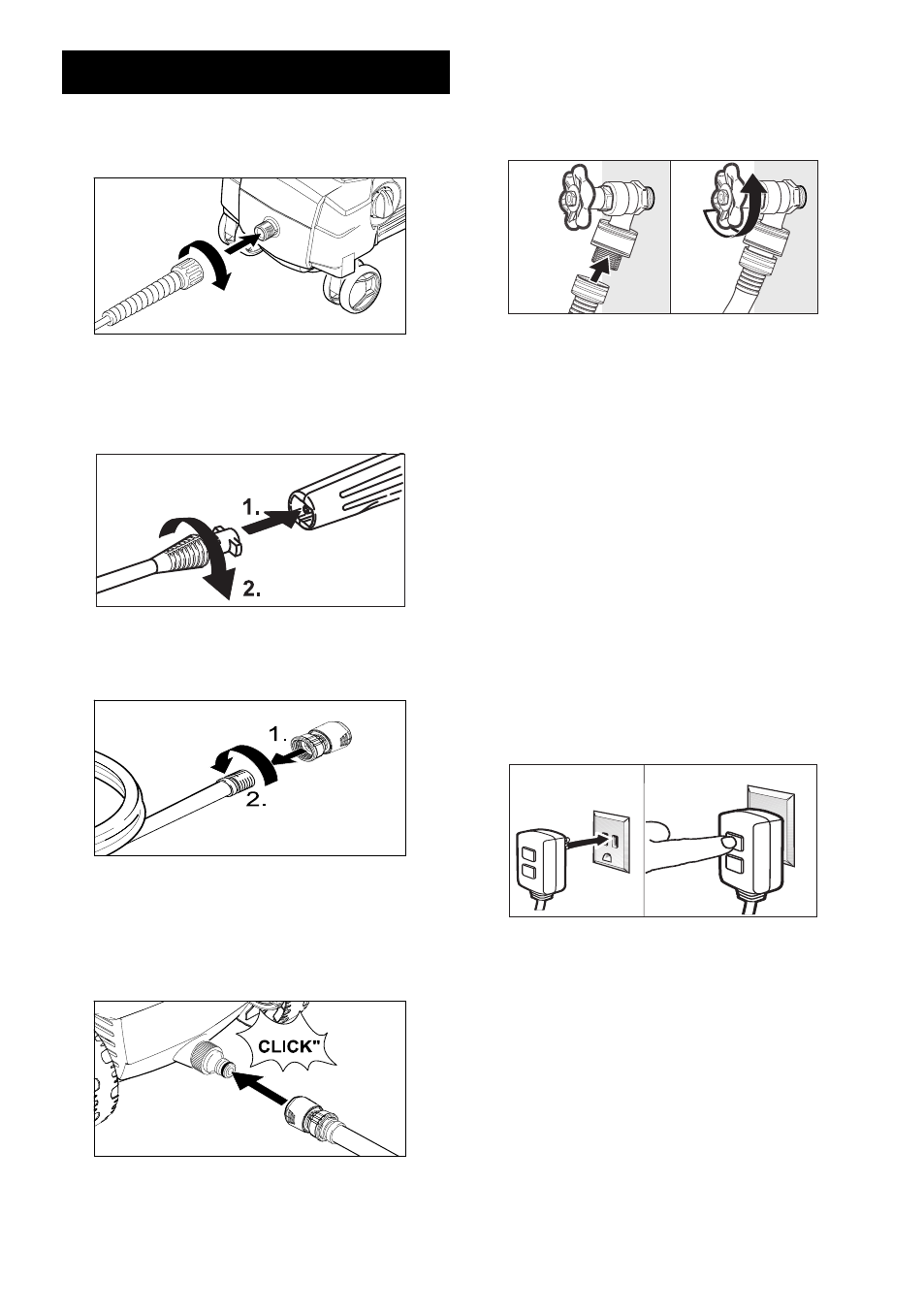 1.

2.

1.

2.

CLICK"