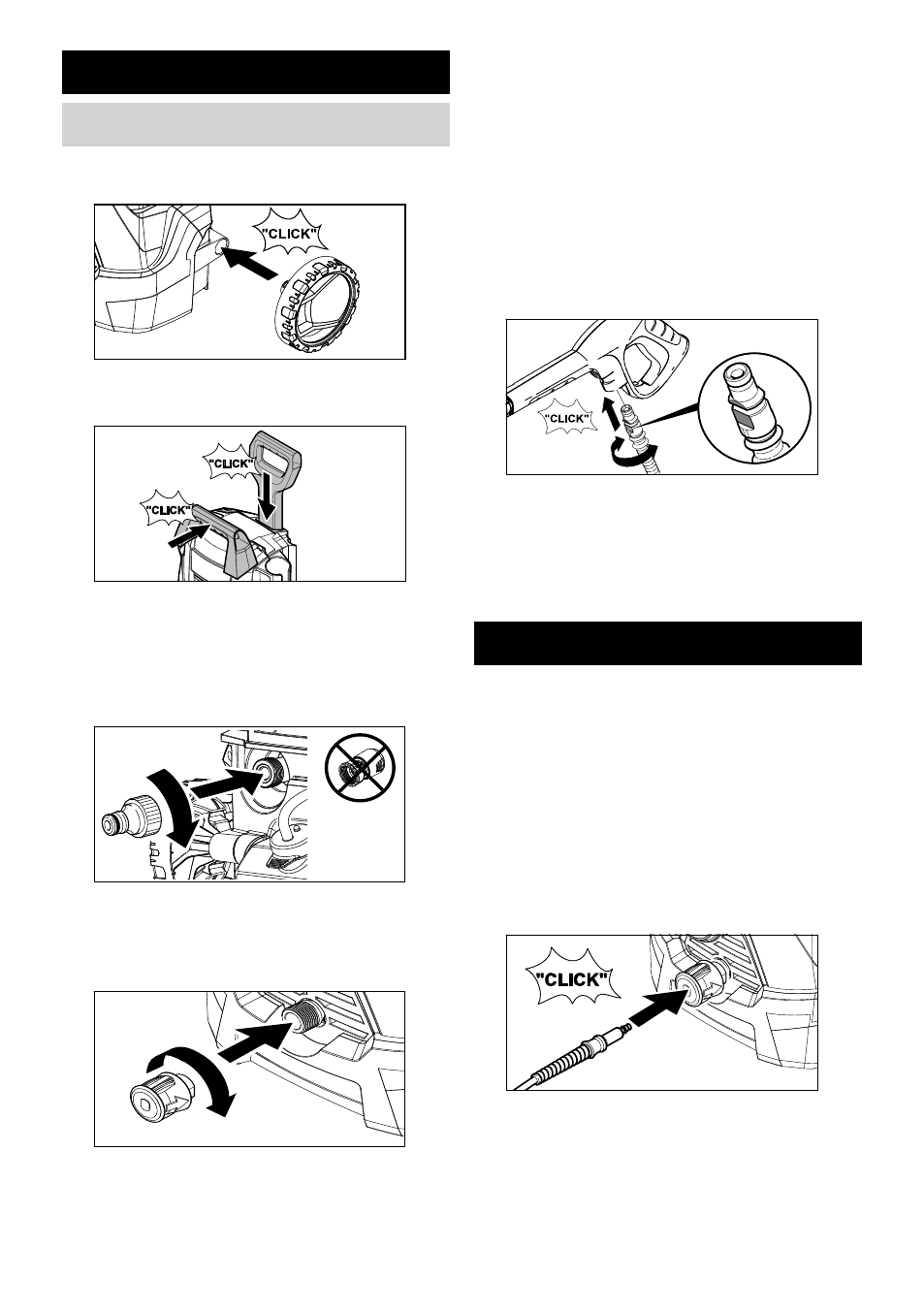 "CLICK"

"CLICK"

"CLICK"

"CLICK"

"CLICK"