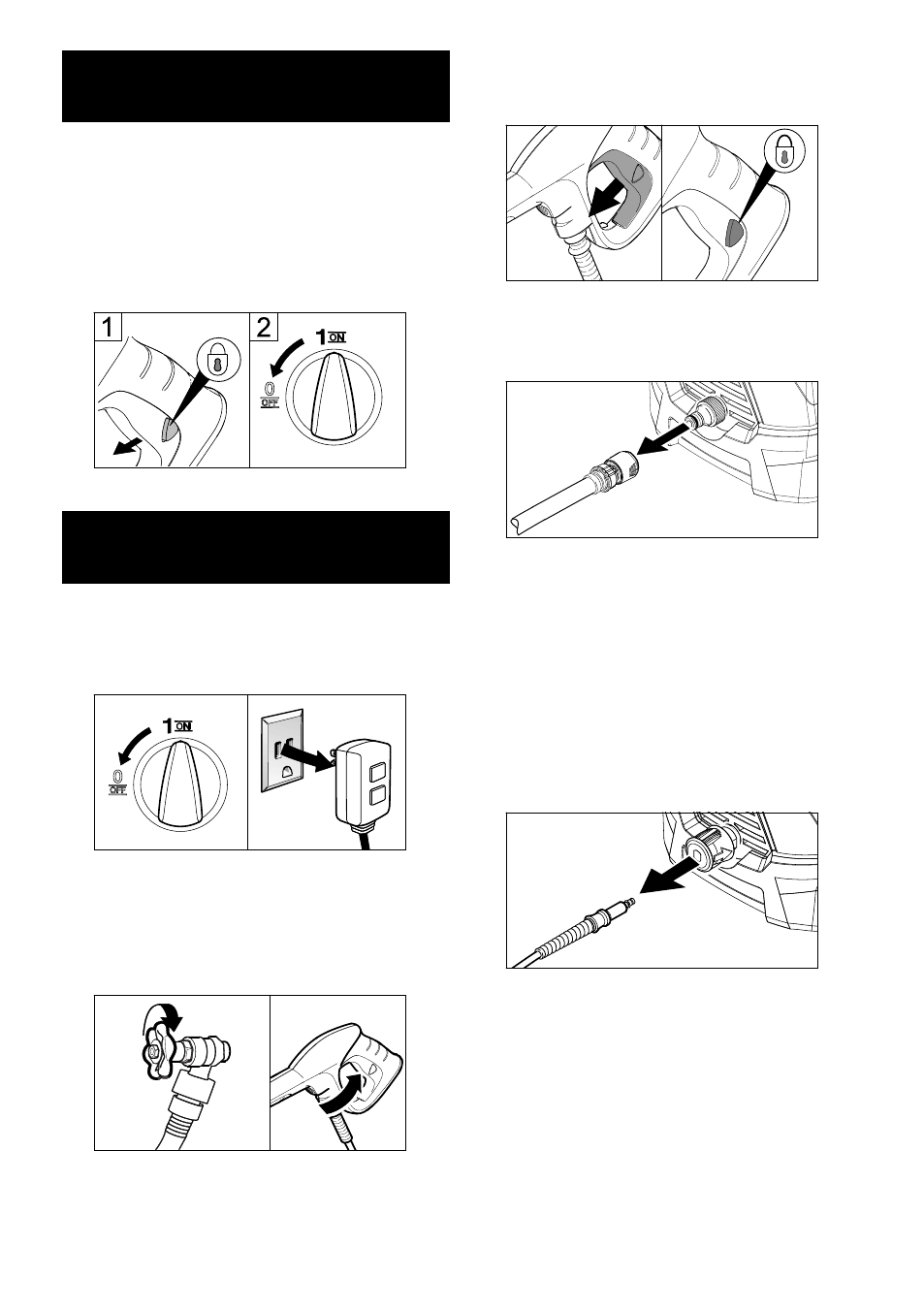 1

2

1 ON

0
OFF

1 ON

0
OFF