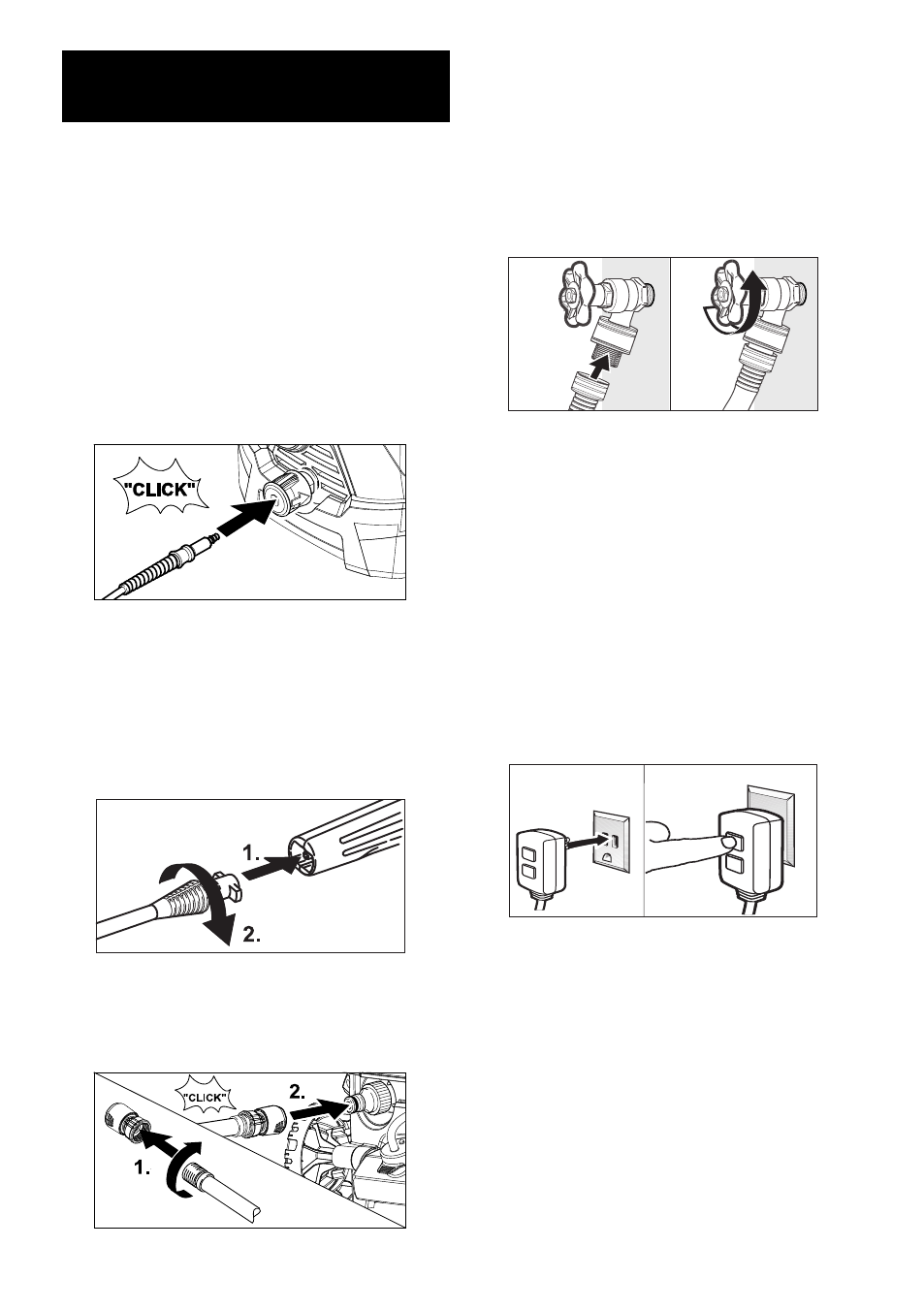 "CLICK"

1.

2.

"CLICK"

2.

1.