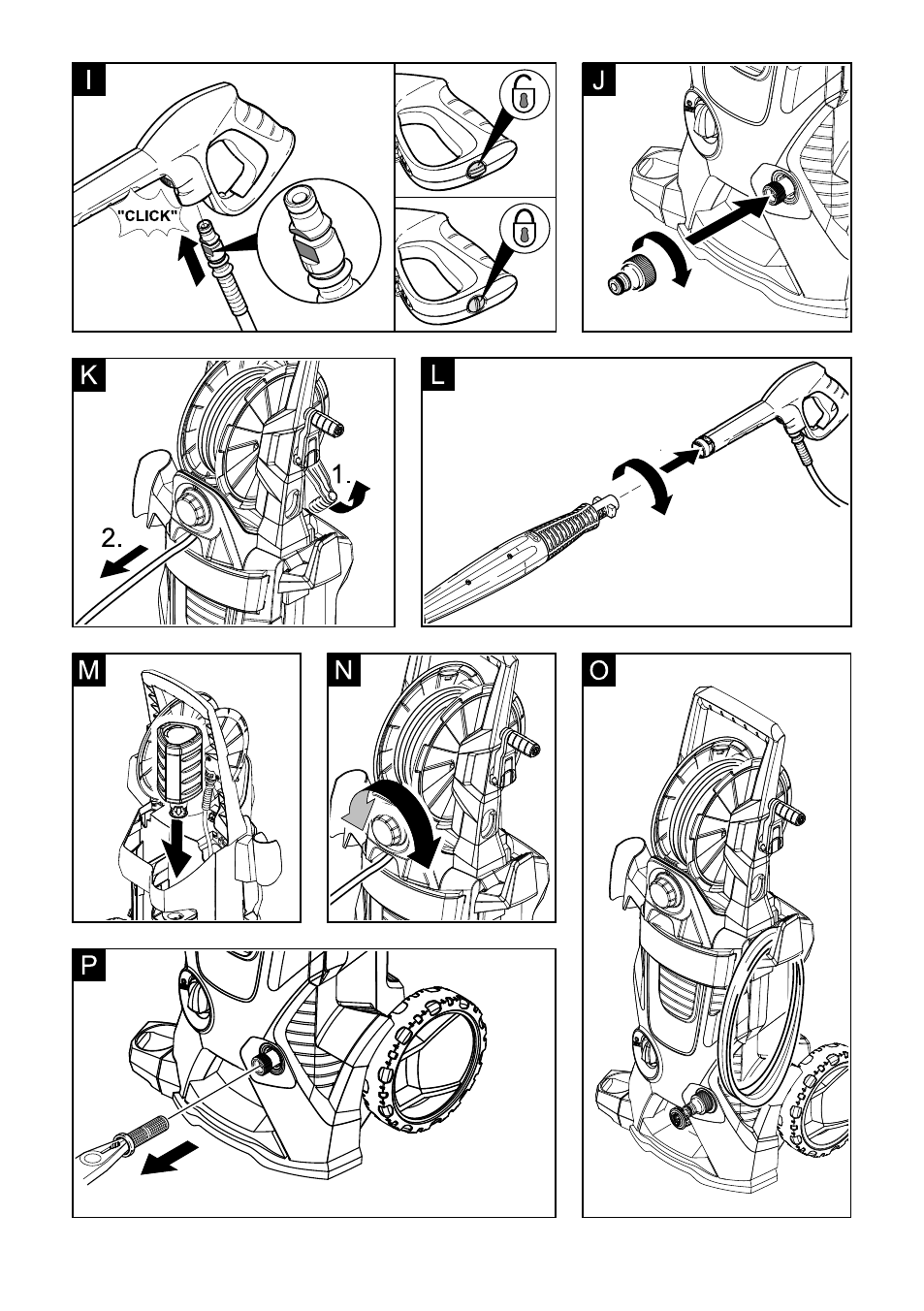 I

"CLICK"

J

K

1.

2.

L

M

N

O

P