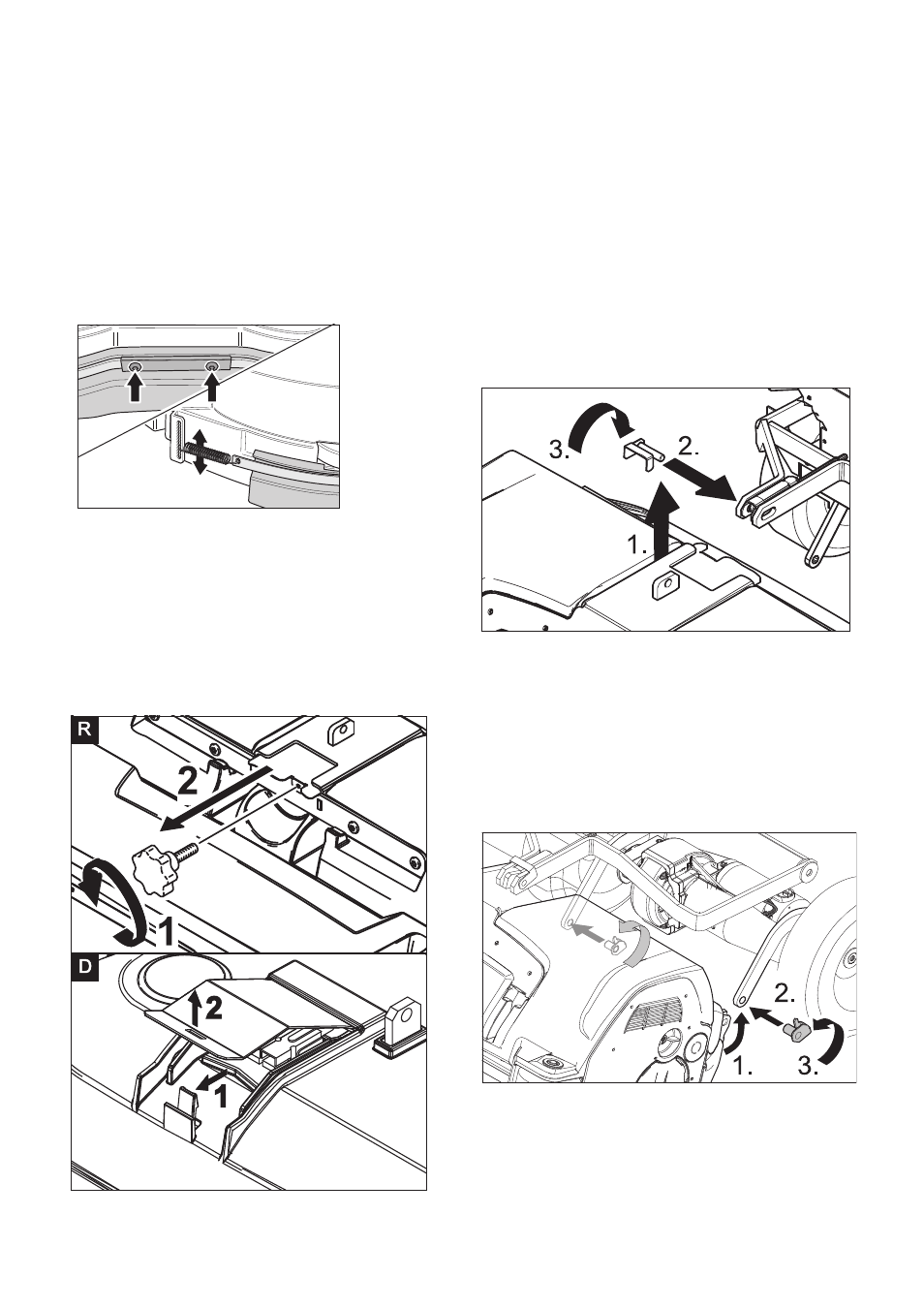 3.
2.
1.

R
2
1

D
2
1

2.
1.
3.