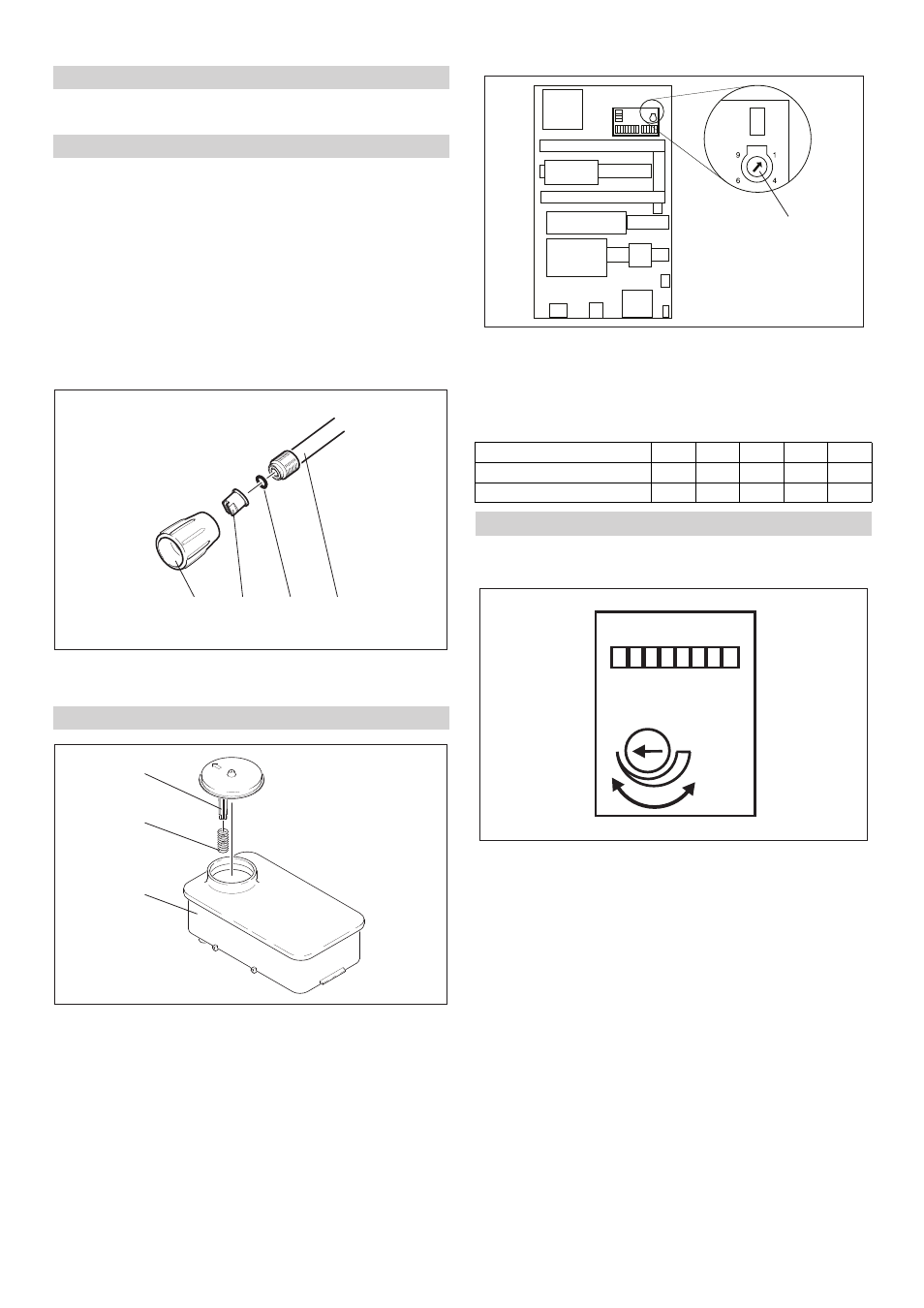 9
1
6
4