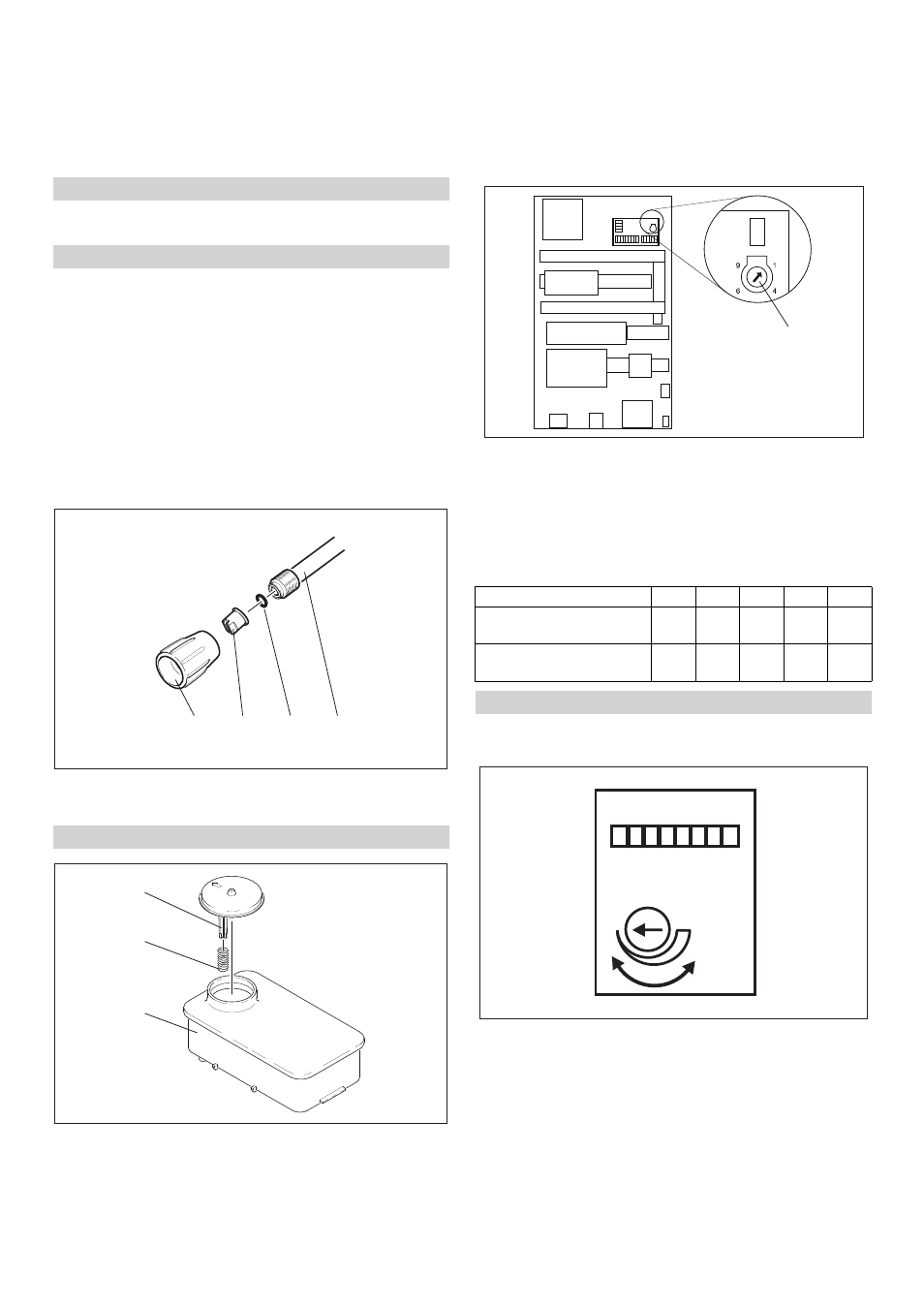 9
1
6
4