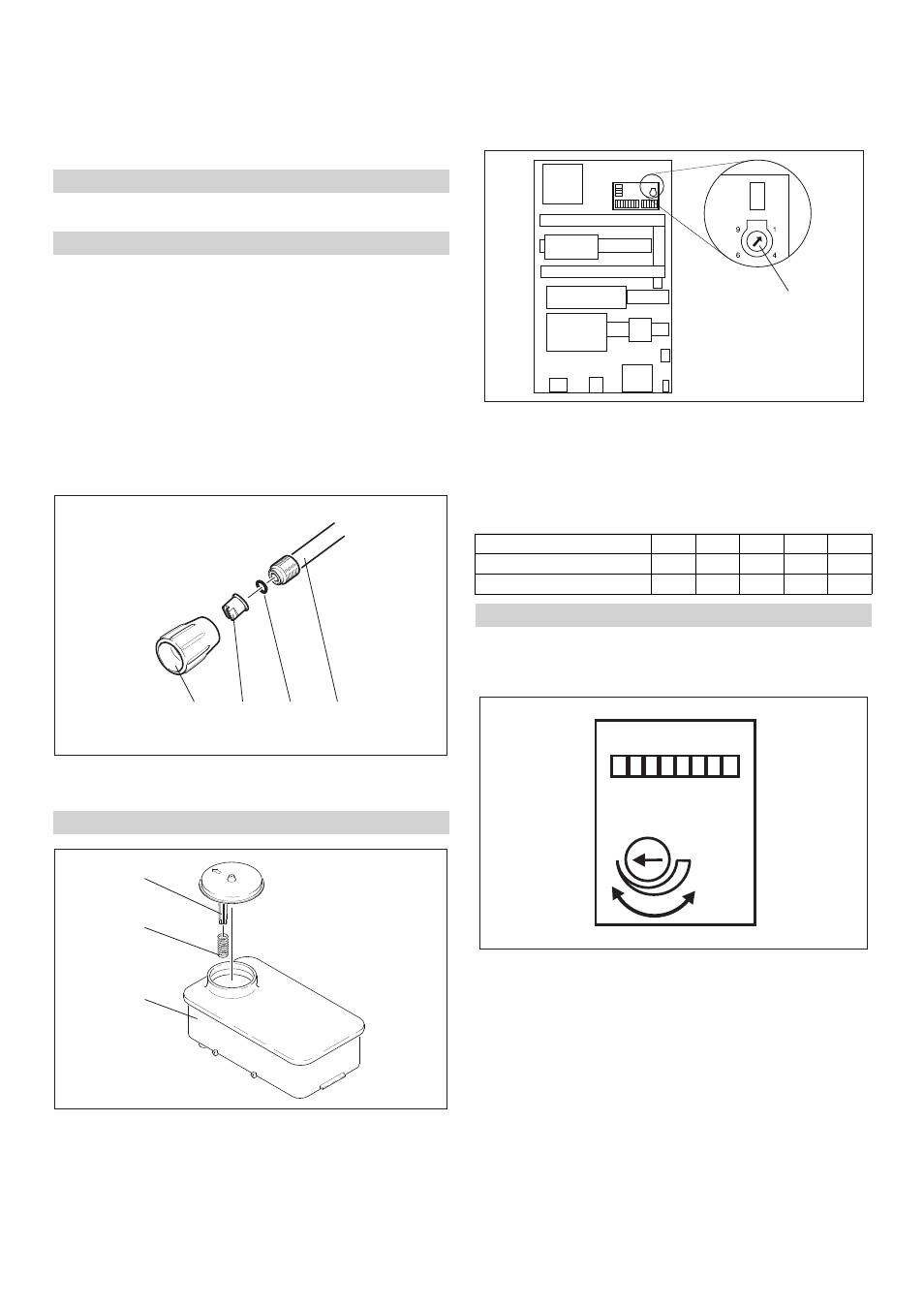 9 1
6 4