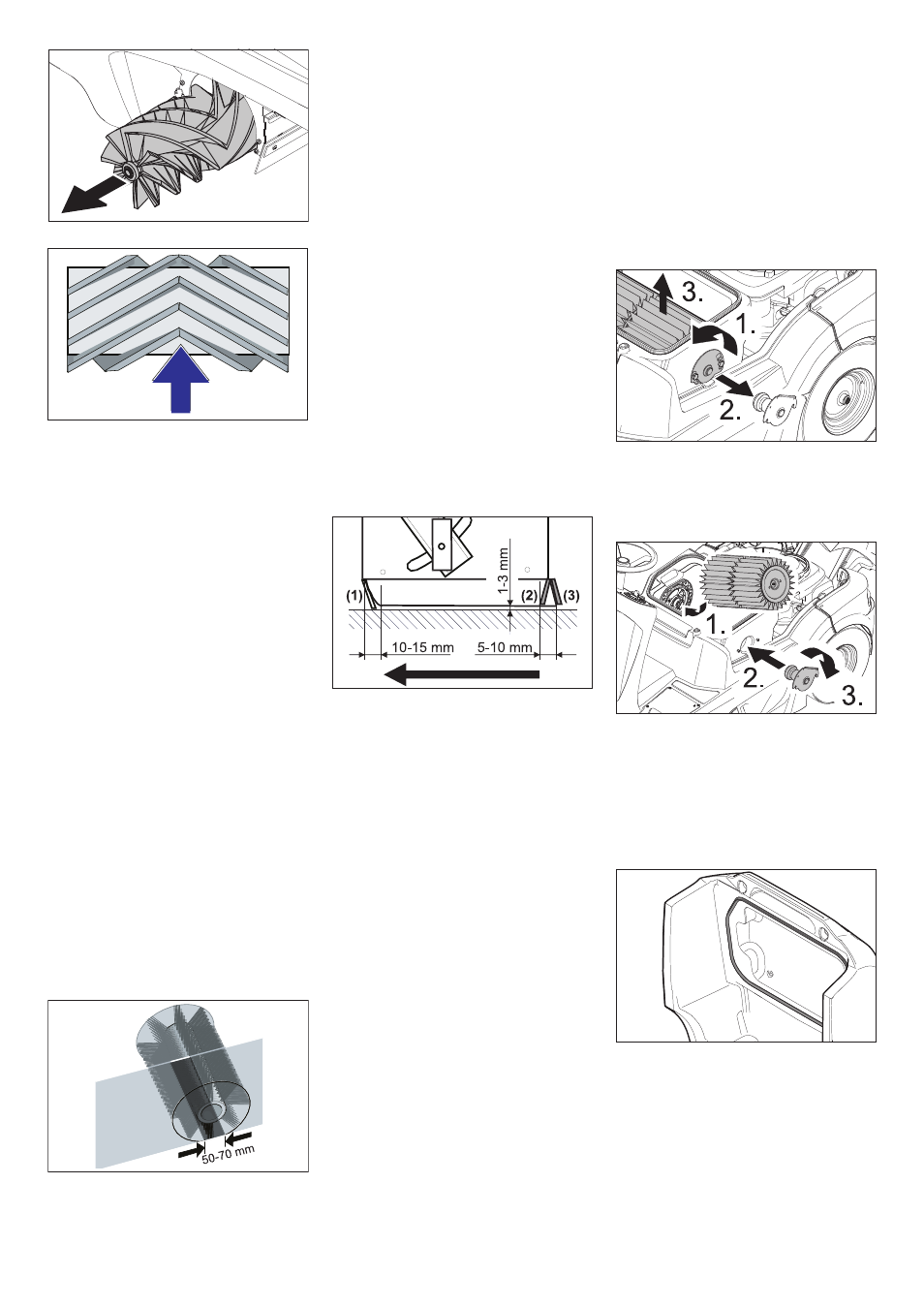 3.
1.
2.

1-3 mm
(1)
(2)
(3)
10-15 mm
5-10 mm

1.
2.
3.

50-70 mm