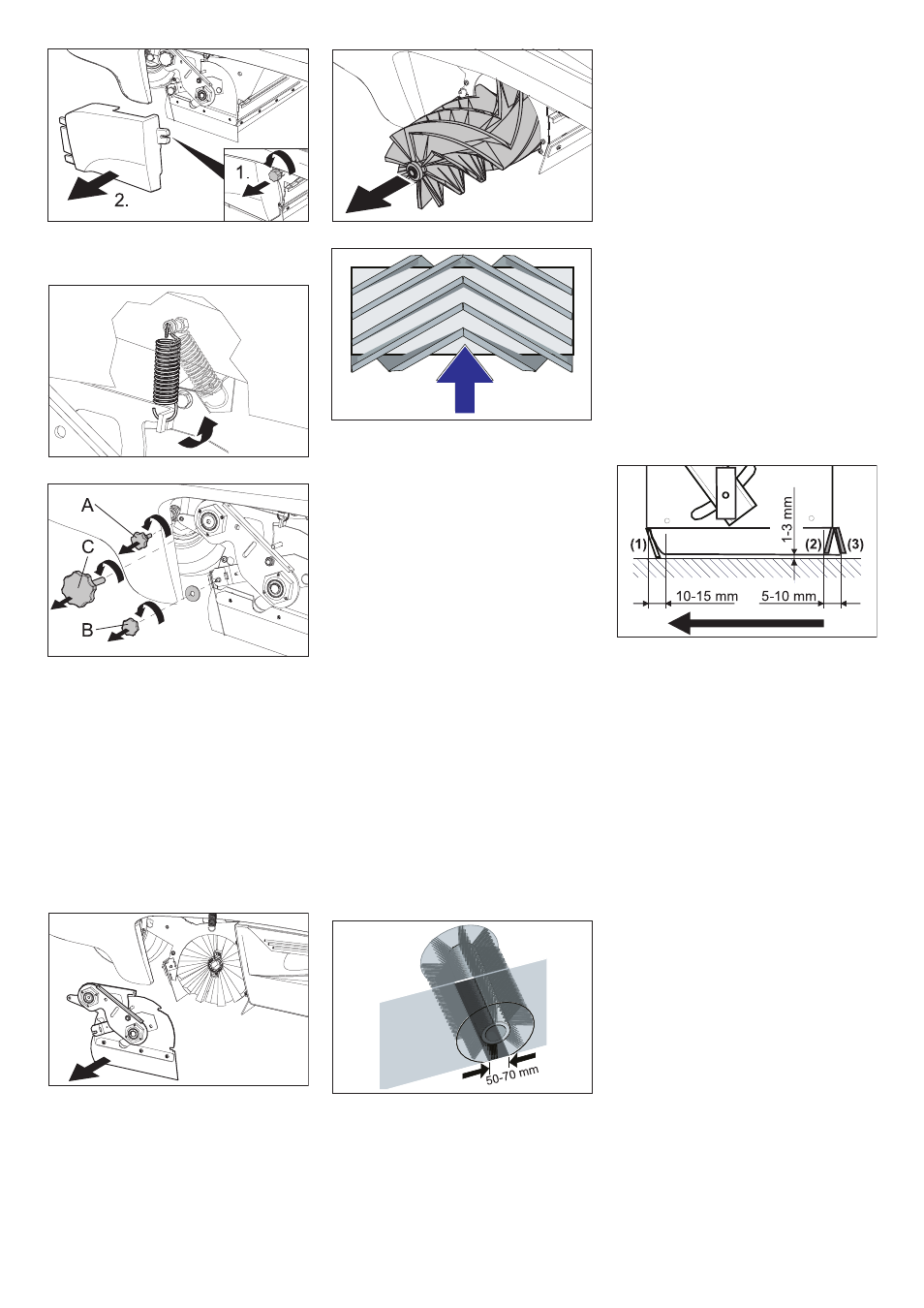 1.

2.

A

C

B

1-3 mm

(1)

(2)

(3)

10-15 mm

5-10 mm

50-70 mm