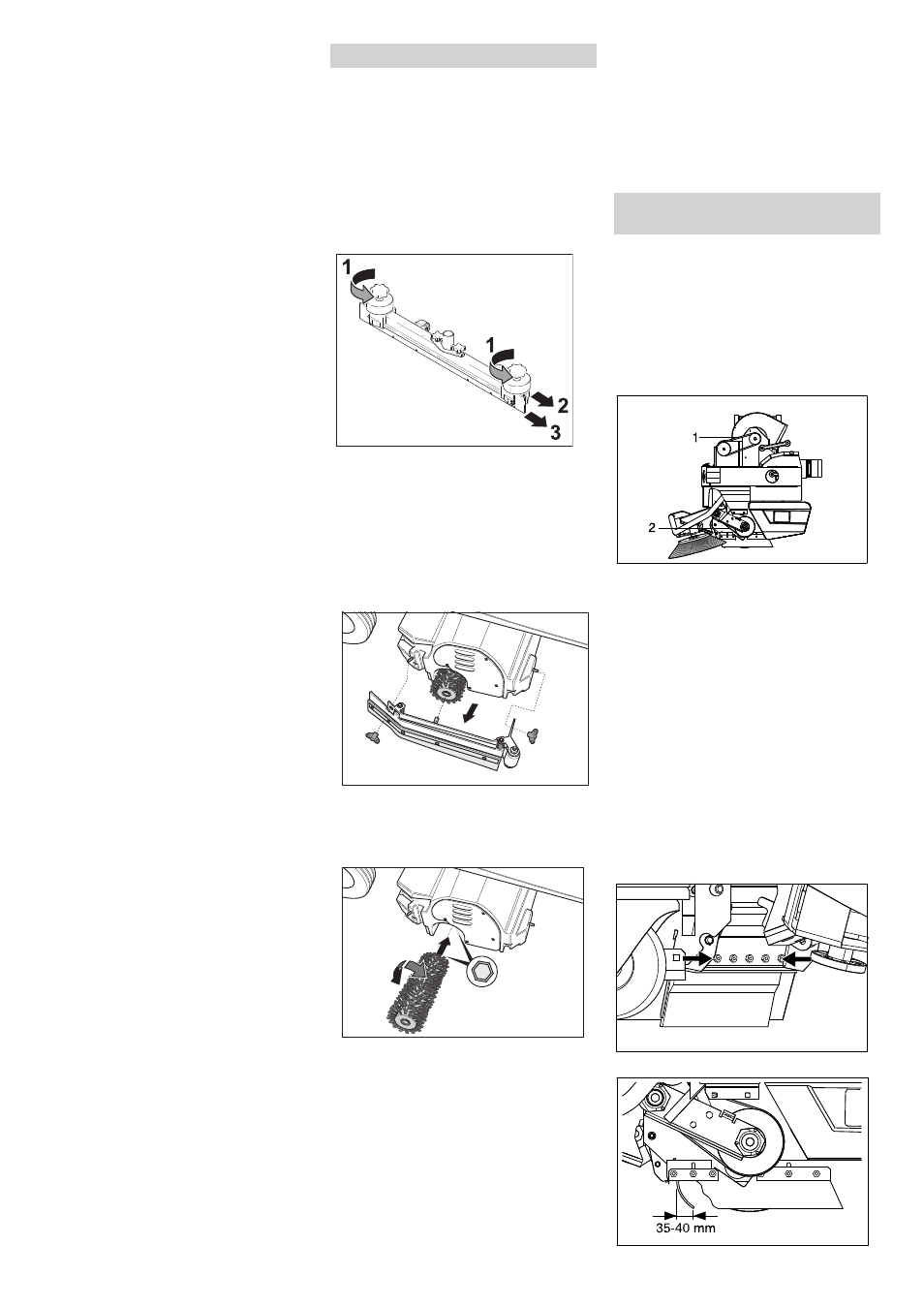 1

1

2

3

1

2

35-40 mm