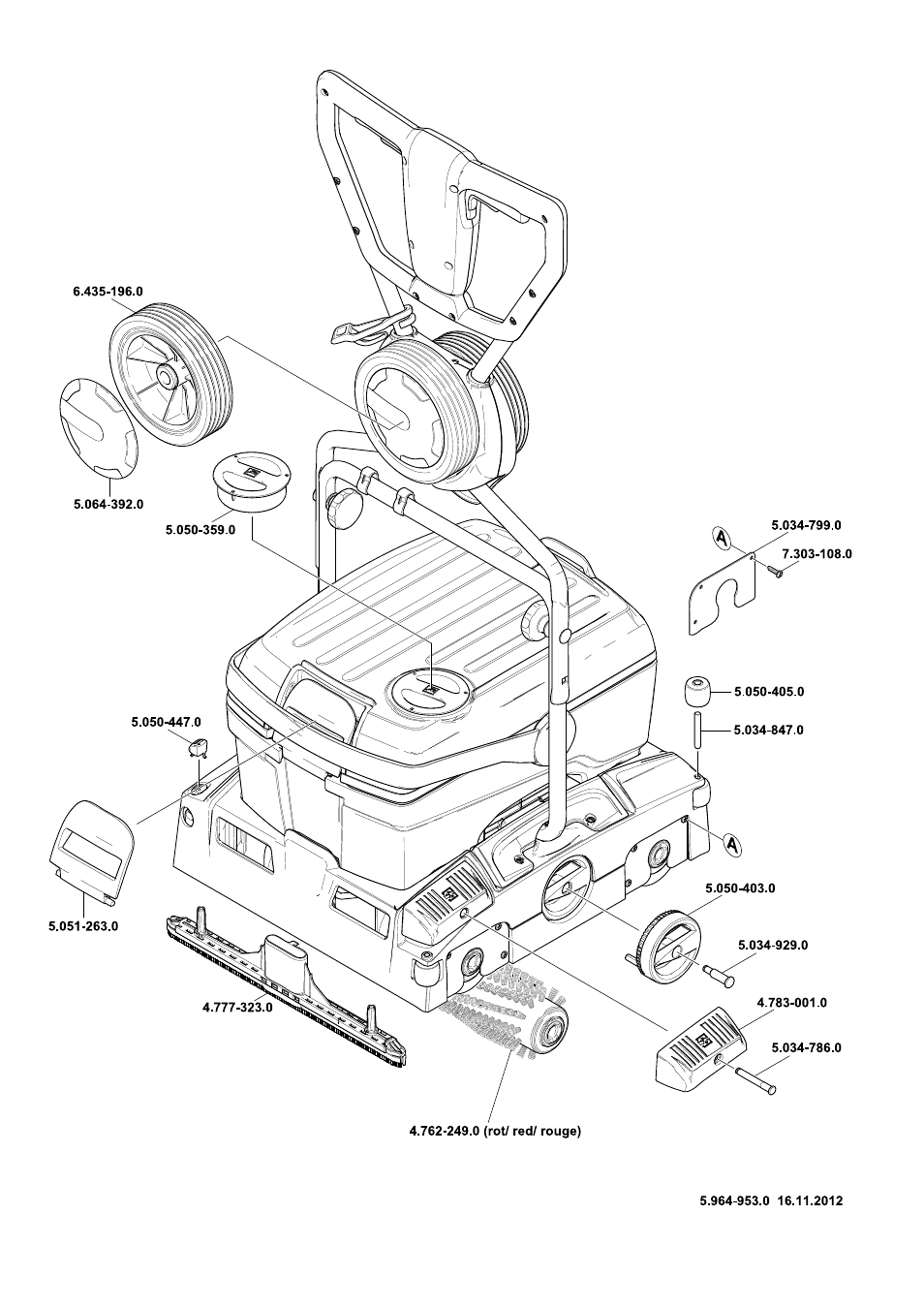 6.435-196.0

5.064-392.0

5.050-359.0

A

5.034-799.0

7.303-108.0

5.050-405.0

5.034-847.0

5.050-447.0

A

5.051-263.0

5.050-403.0

5.034-929.0

4.777-323.0

4.783-001.0

5.034-786.0

4.762-249.0 (rot/ red/ rouge)

5.964-953.0 16.11.2012