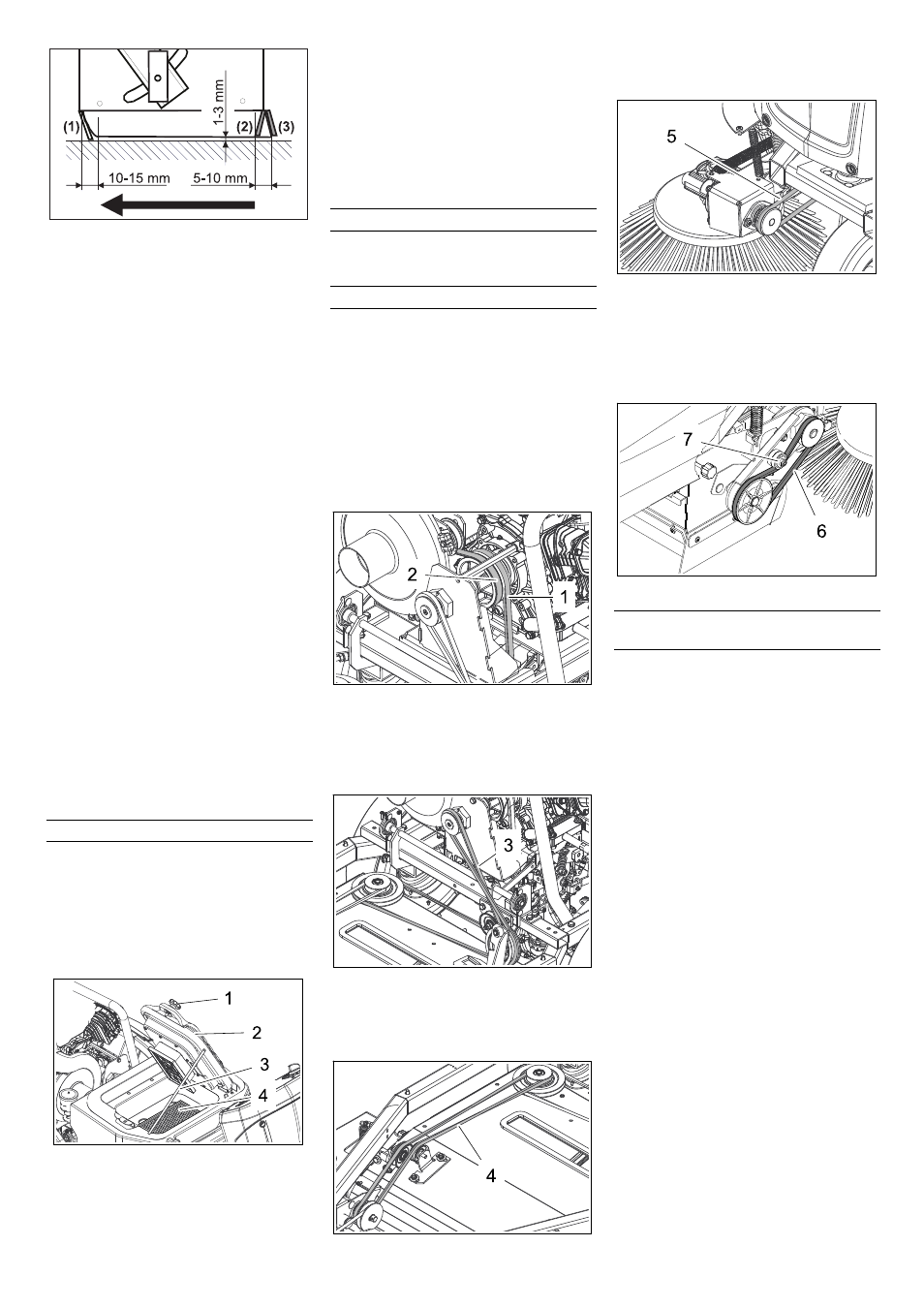 1-3 mm
(1)
(2)
(3)
10-15 mm
5-10 mm

1
2
3
4

2
1

3

4

5

7
6