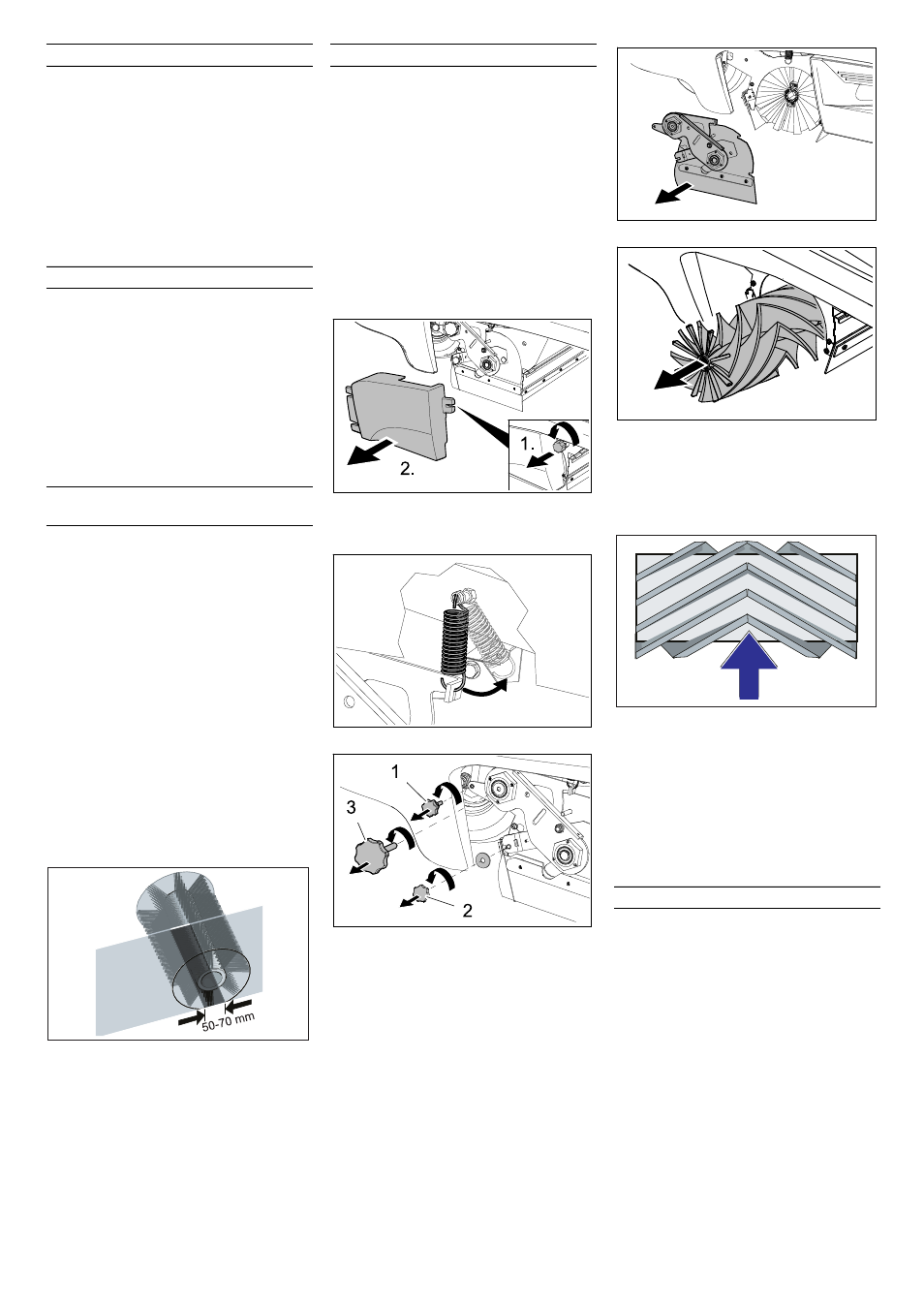 1.

2.

1

3

2

50-70 mm