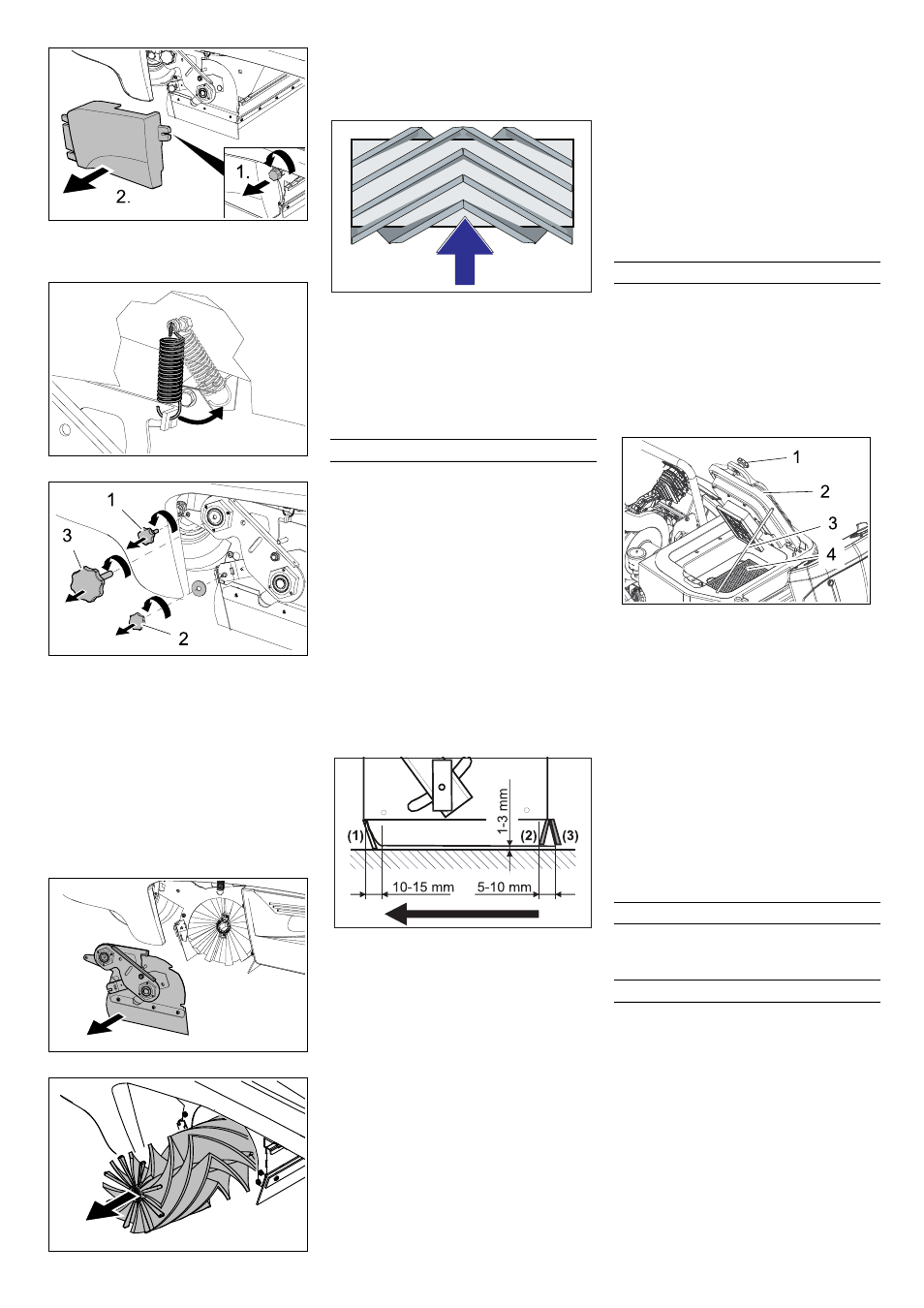 1.

2.

1

3

2

1-3 mm

(1)

(2)

(3)

10-15 mm

5-10 mm

1

2

3

4