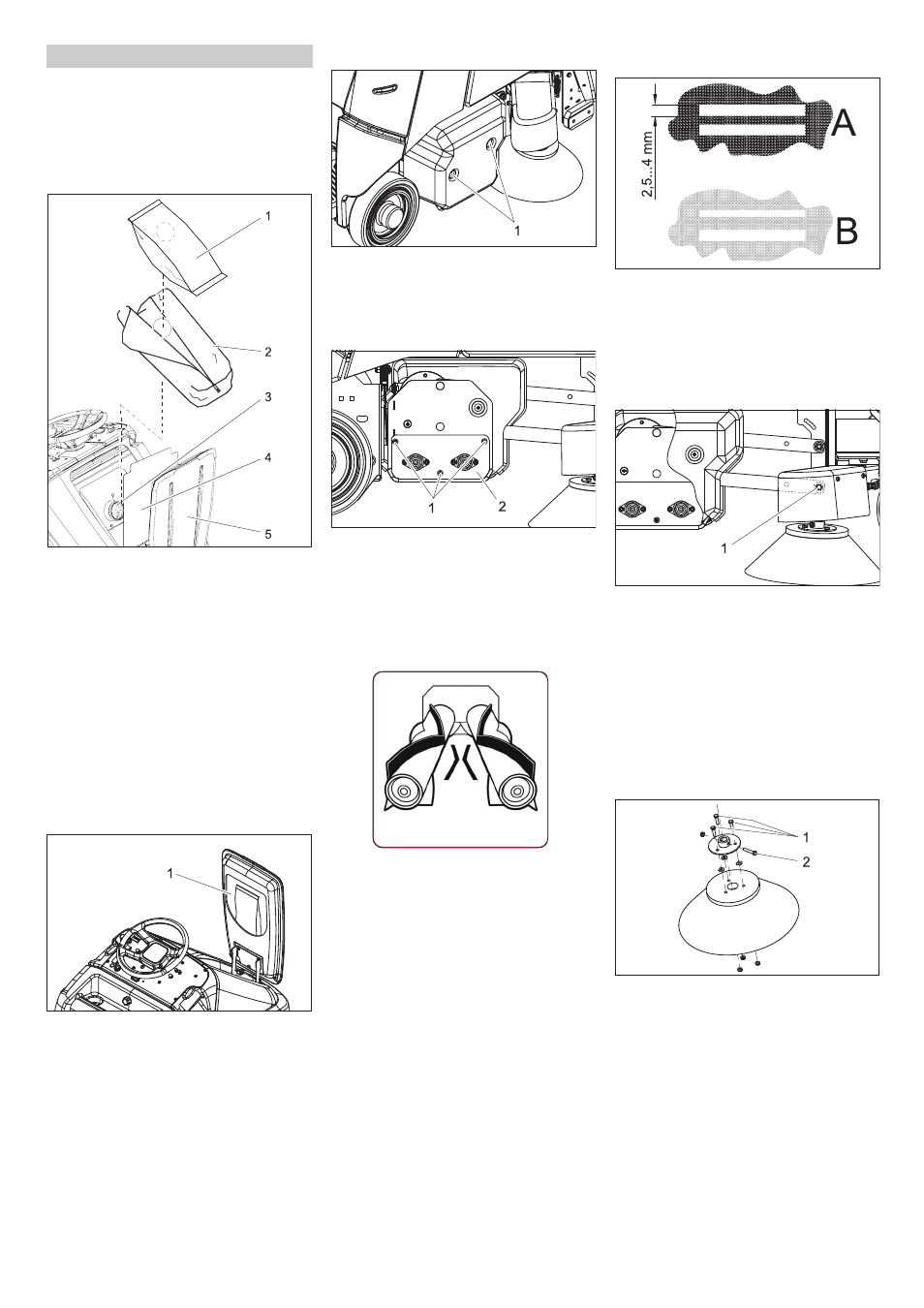 1
2
3
4
5

1

1

1
2

2,5...4 mm
A
B

1

1
2