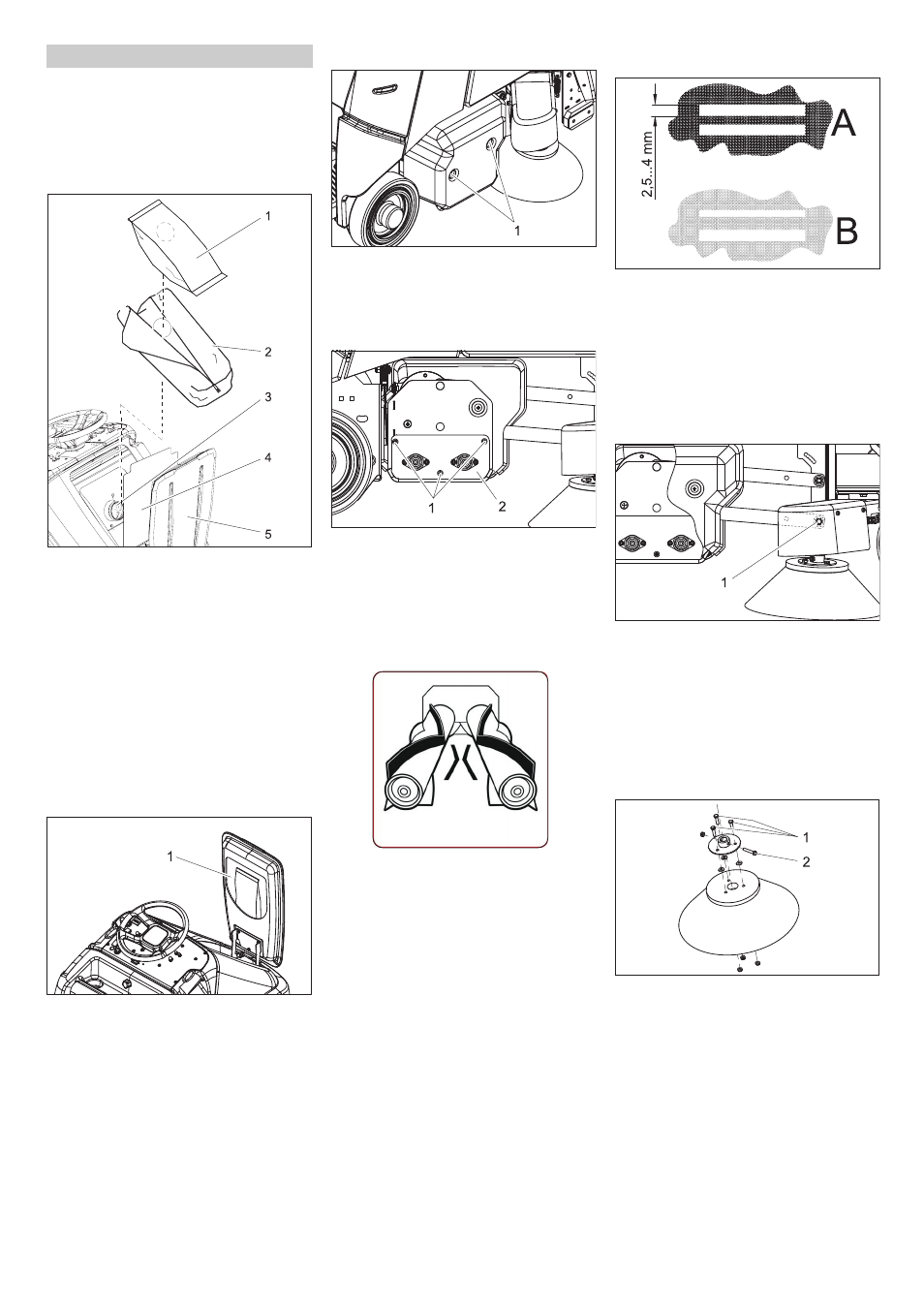 1
2
3
4
5

1

1

1
2

2,5...4 mm
A
B

1

1
2