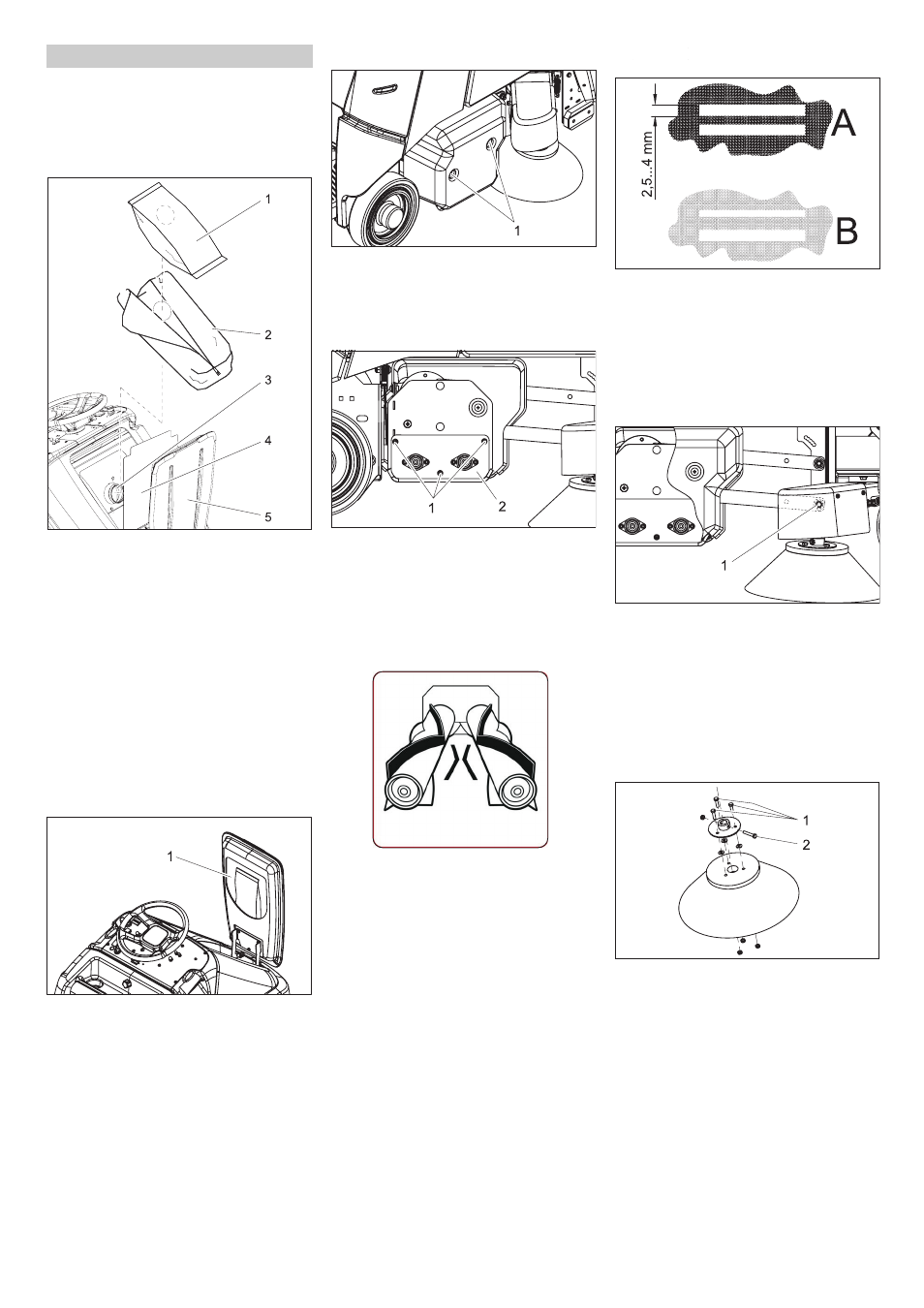 1
2
3
4
5

1

1

1 2

2,5...4 mm
A
B

1

1
2