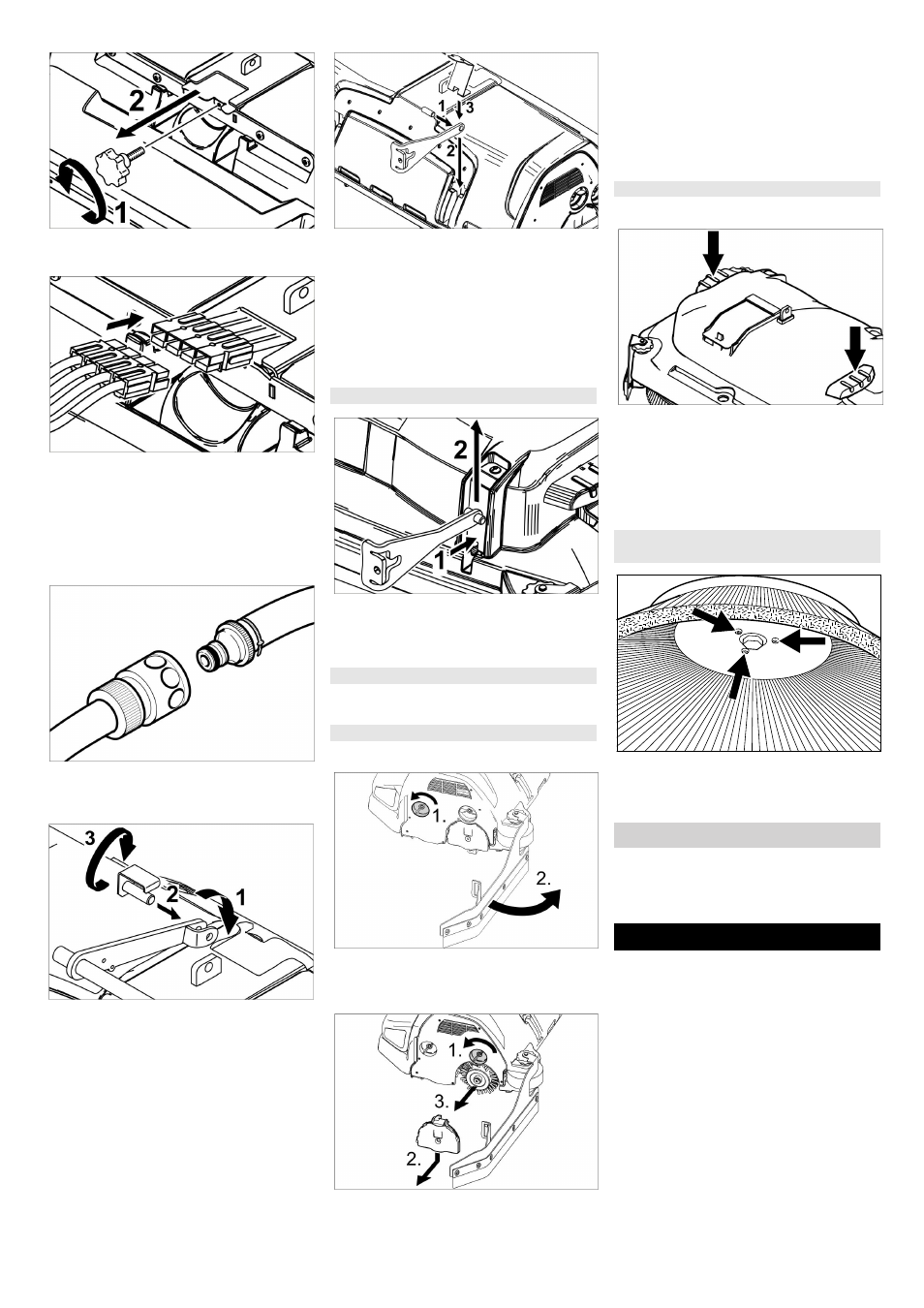 2
1

1
3
2

2
1

3
2
1

1.
2.

1.
3.
2.